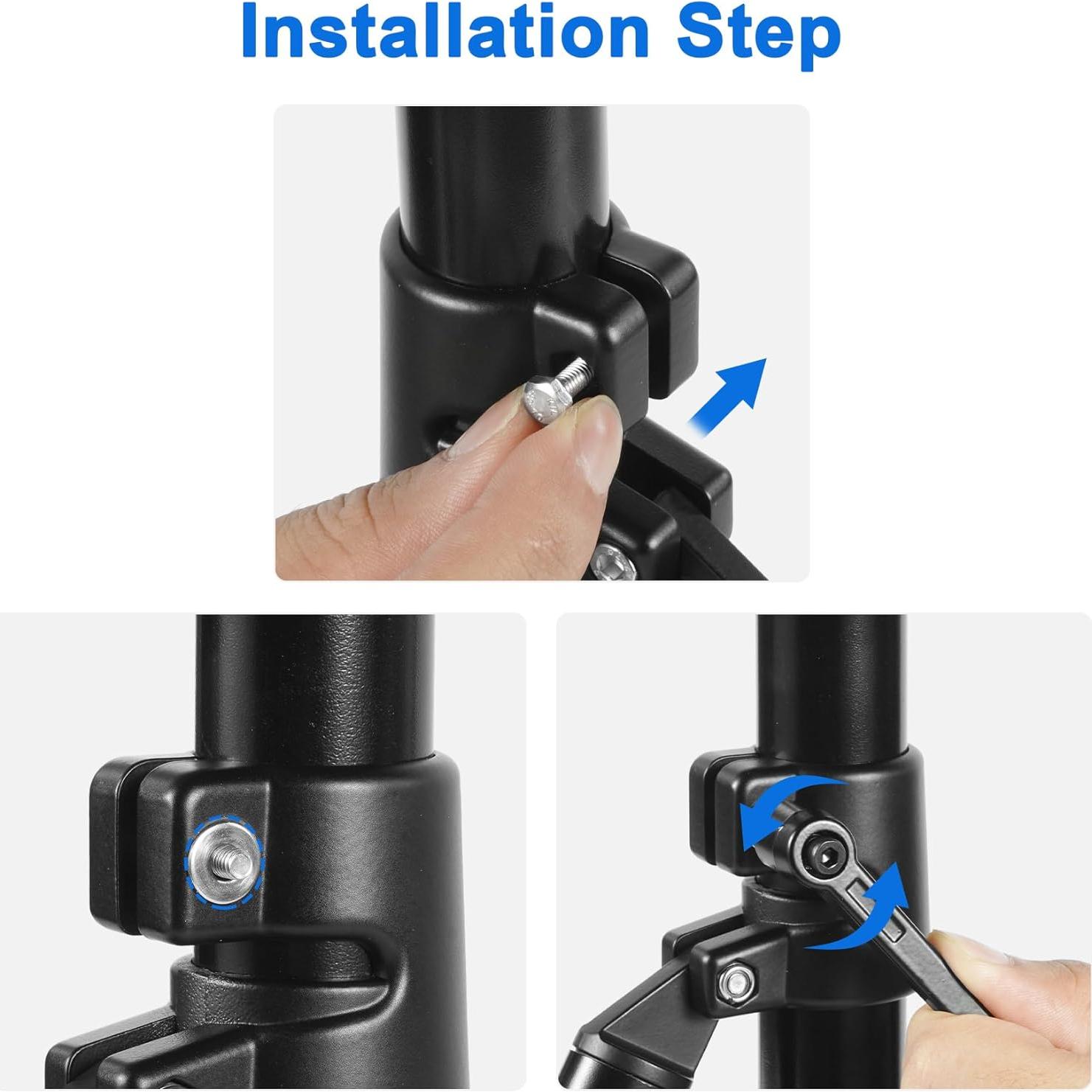 Installation Step