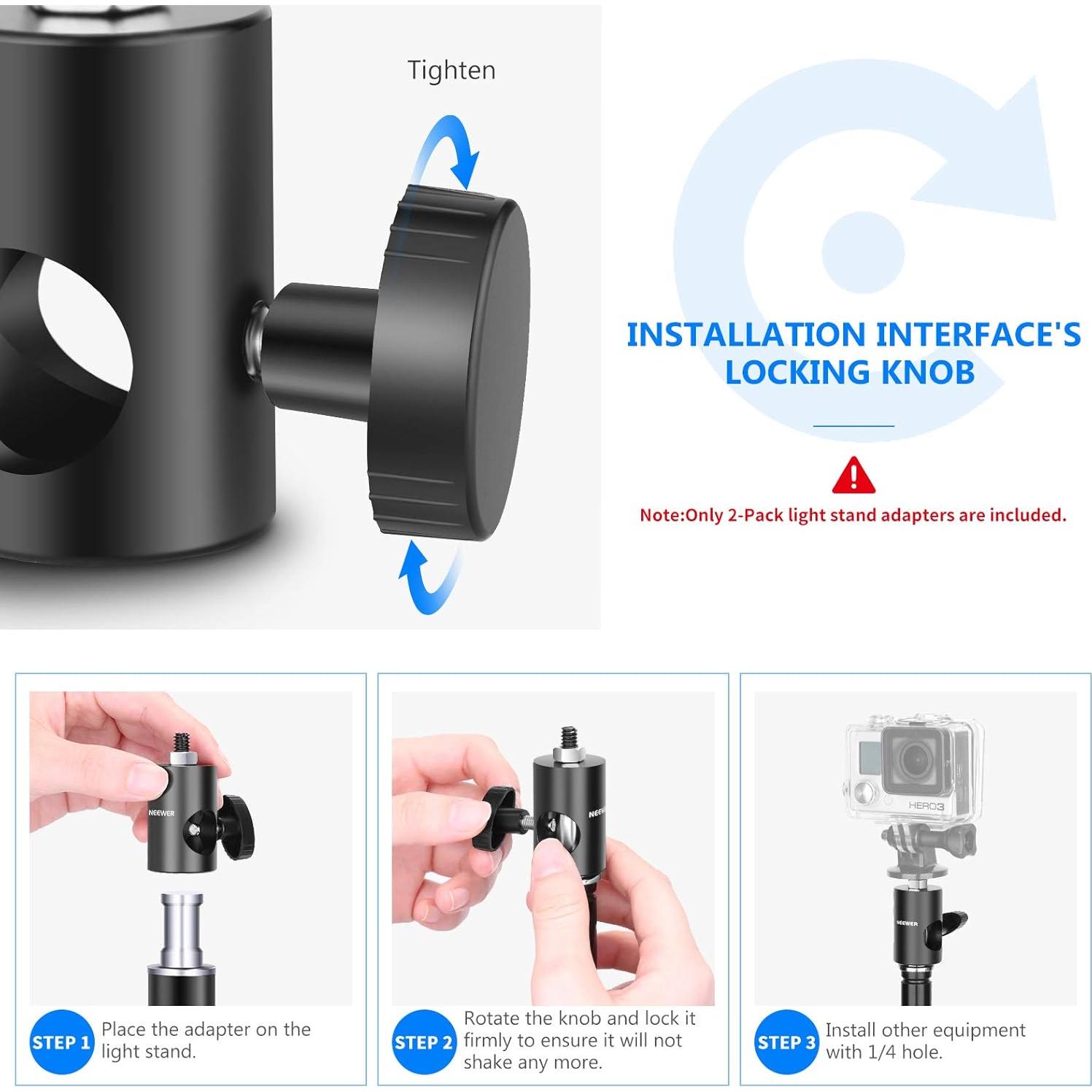 Tighten

INSTALLATION INTERFACE'S LOCKING KNOB

Note:Only 2-Pack light stand adapters are included.

NEEWER

STEP 1 Place the adapter on the light stand.

NEEWER

STEP 2 Rotate the knob and lock it firmly to ensure it will not shake any more.

HERO3

NEEWER

STEP 3 Install other equipment with 1/4 hole.