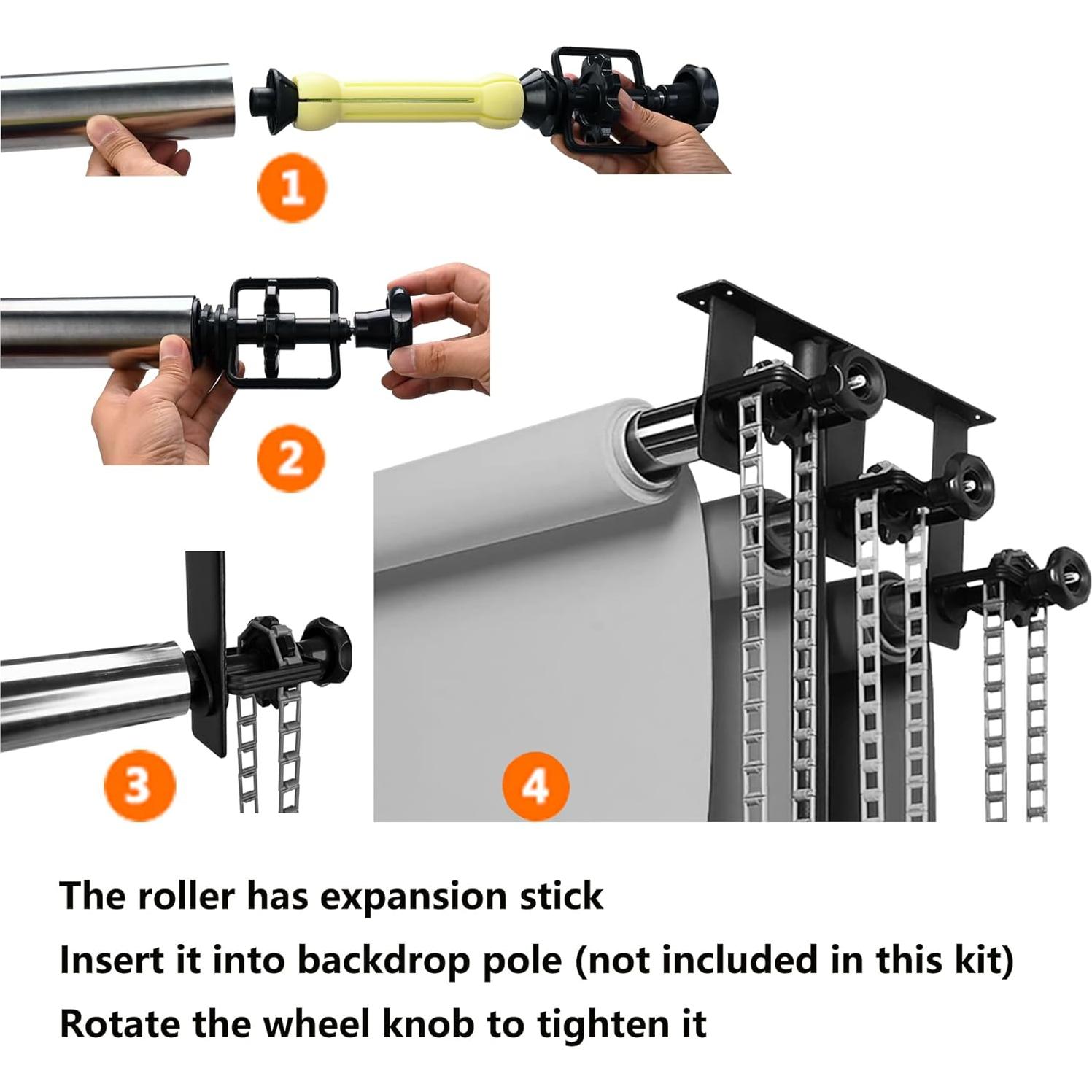 1

2

3

4

The roller has expansion stick

Insert it into backdrop pole (not included in this kit)

Rotate the wheel knob to tighten it