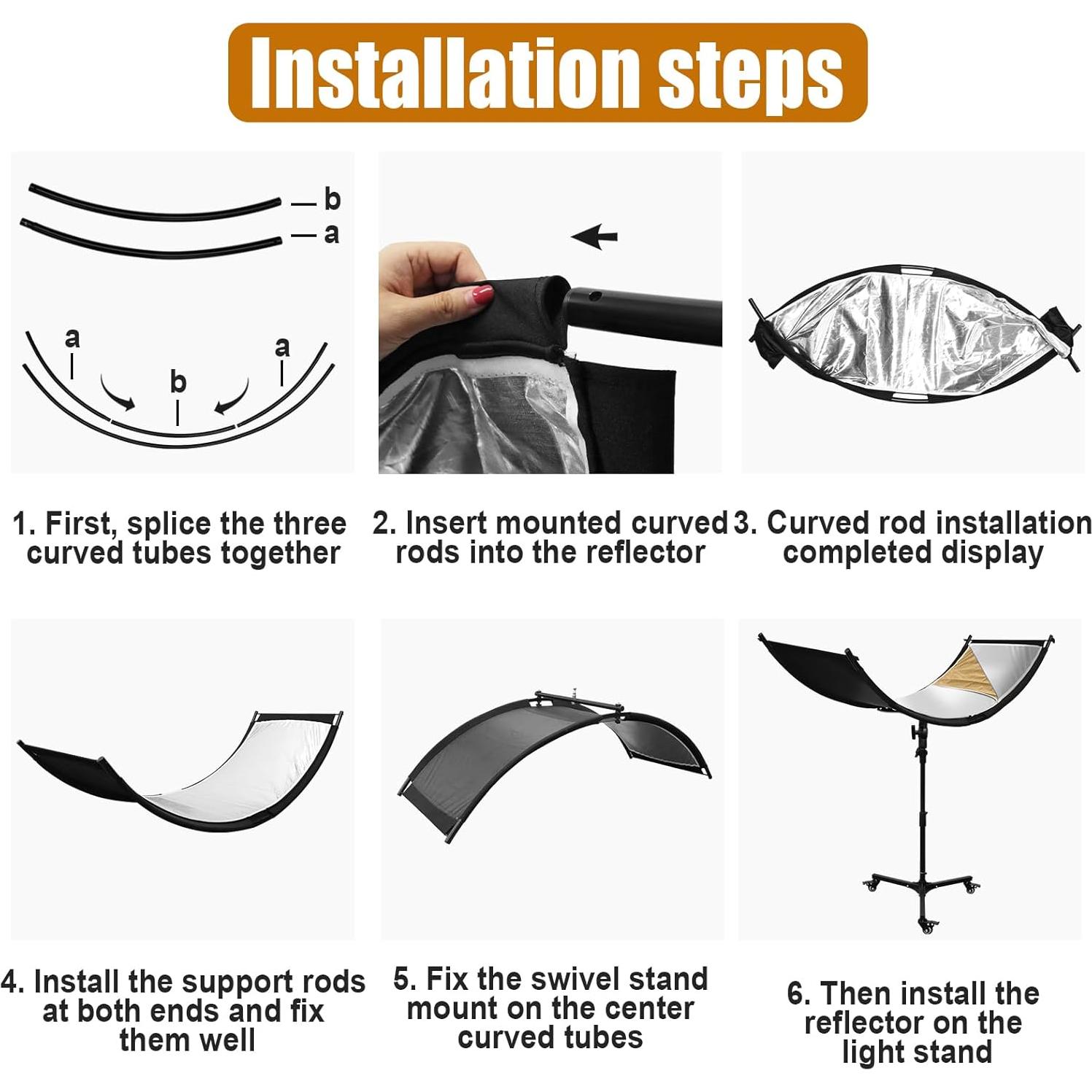 Installation steps

b
a

a
b
a

1. First, splice the three curved tubes together

2. Insert mounted curved rods into the reflector

3. Curved rod installation completed display

4. Install the support rods at both ends and fix them well

5. Fix the swivel stand mount on the center curved tubes

6. Then install the reflector on the light stand