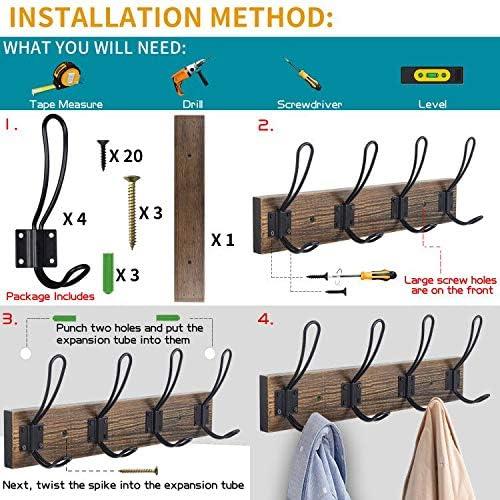 INSTALLATION METHOD:

WHAT YOU WILL NEED:

Tape Measure

Drill

Screwdriver

Level

1.

X 4

X 20

X 3

X 3

X 1

Package Includes

2.

Large screw holes are on the front

3.

Punch two holes and put the expansion tube into them

Next, twist the spike into the expansion tube

4.