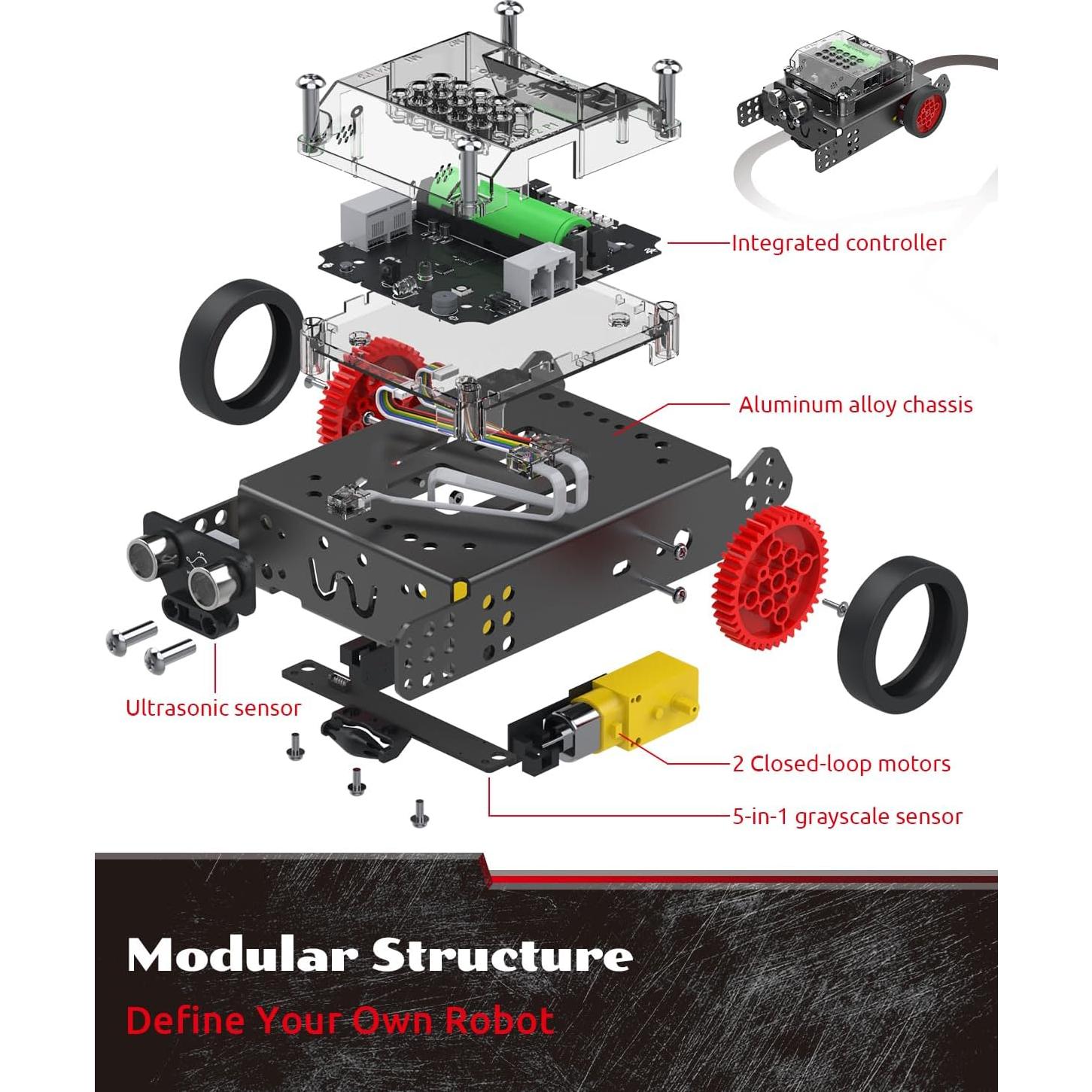 Integrated controller

Aluminum alloy chassis

Ultrasonic sensor

2 Closed-loop motors

5-in-1 grayscale sensor

Modular Structure

Define Your Own Robot