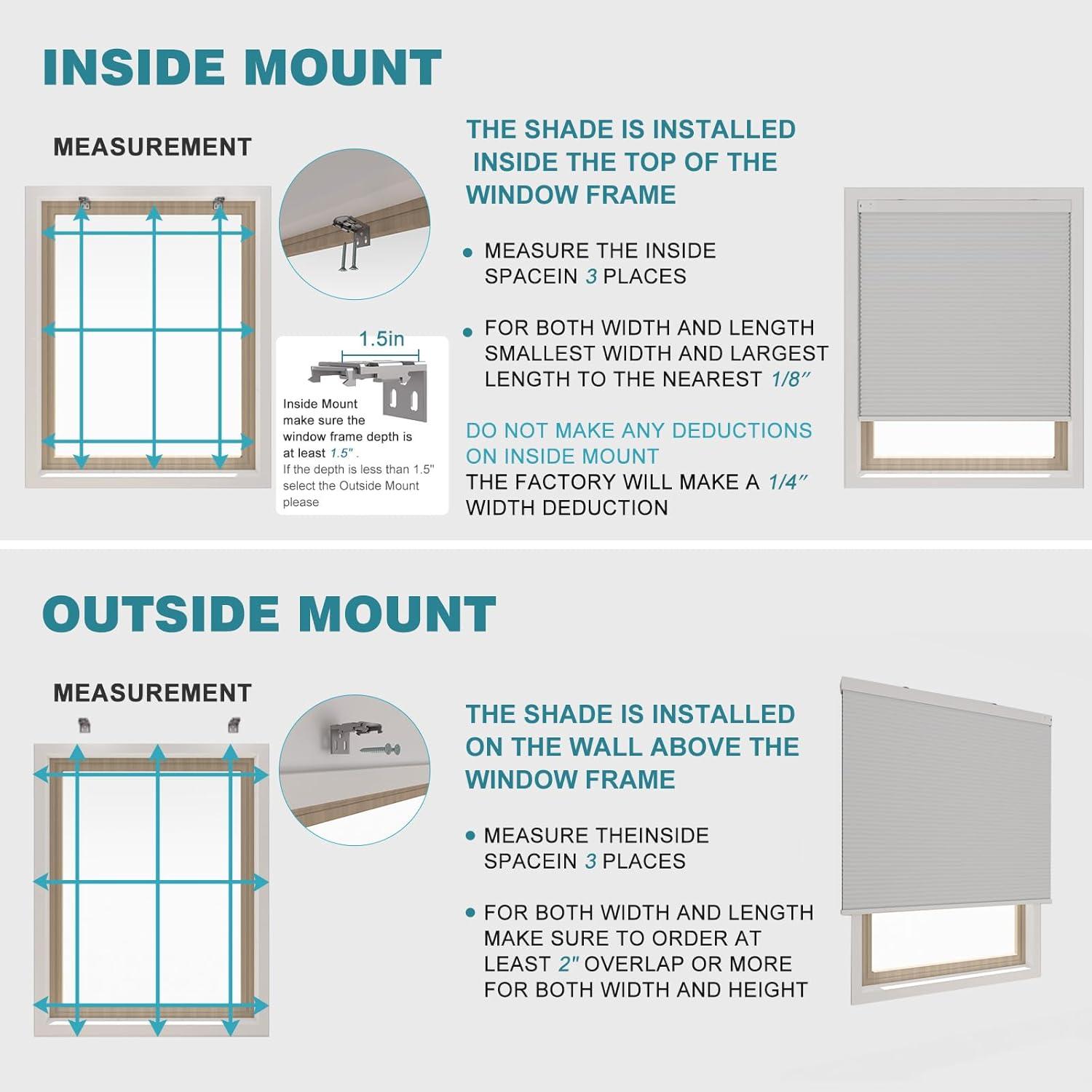 INSIDE MOUNT

MEASUREMENT

1.5in

Inside Mount make sure the window frame depth is at least 1.5" . If the depth is less than 1.5" select the Outside Mount please

THE SHADE IS INSTALLED INSIDE THE TOP OF THE WINDOW FRAME

• MEASURE THE INSIDE SPACEIN 3 PLACES

• FOR BOTH WIDTH AND LENGTH SMALLEST WIDTH AND LARGEST LENGTH TO THE NEAREST 1/8″

DO NOT MAKE ANY DEDUCTIONS ON INSIDE MOUNT
THE FACTORY WILL MAKE A 1/4″ WIDTH DEDUCTION

OUTSIDE MOUNT

MEASUREMENT

THE SHADE IS INSTALLED ON THE WALL ABOVE THE WINDOW FRAME

• MEASURE THEINSIDE SPACEIN 3 PLACES

• FOR BOTH WIDTH AND LENGTH MAKE SURE TO ORDER AT LEAST 2″ OVERLAP OR MORE FOR BOTH WIDTH AND HEIGHT