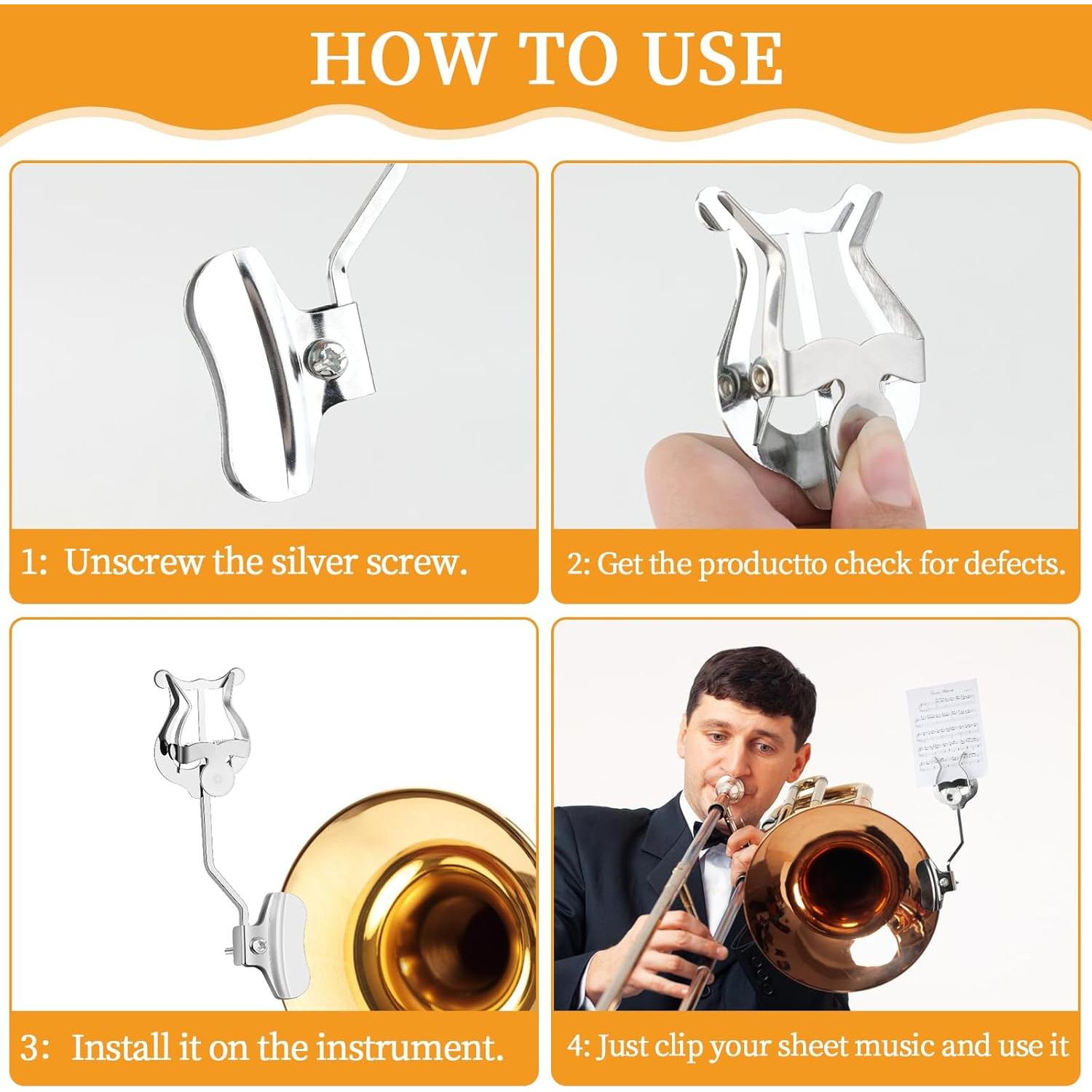 HOW TO USE

1: Unscrew the silver screw.

2: Get the productto check for defects.

3: Install it on the instrument.

4: Just clip your sheet music and use it