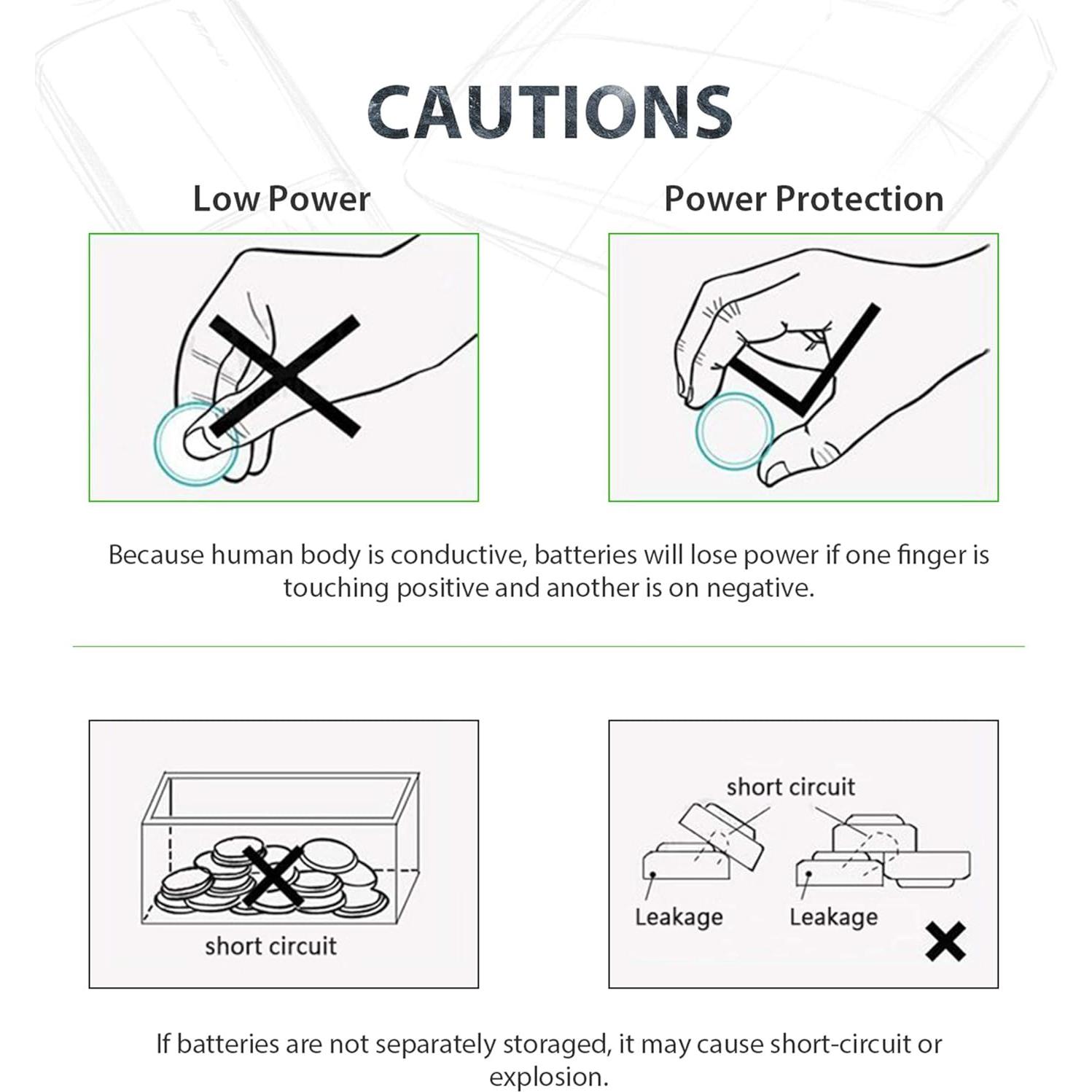 CAUTIONS

Low Power

Power Protection

Because human body is conductive, batteries will lose power if one finger is touching positive and another is on negative.

short circuit

short circuit

Leakage

Leakage

If batteries are not separately storaged, it may cause short-circuit or explosion.