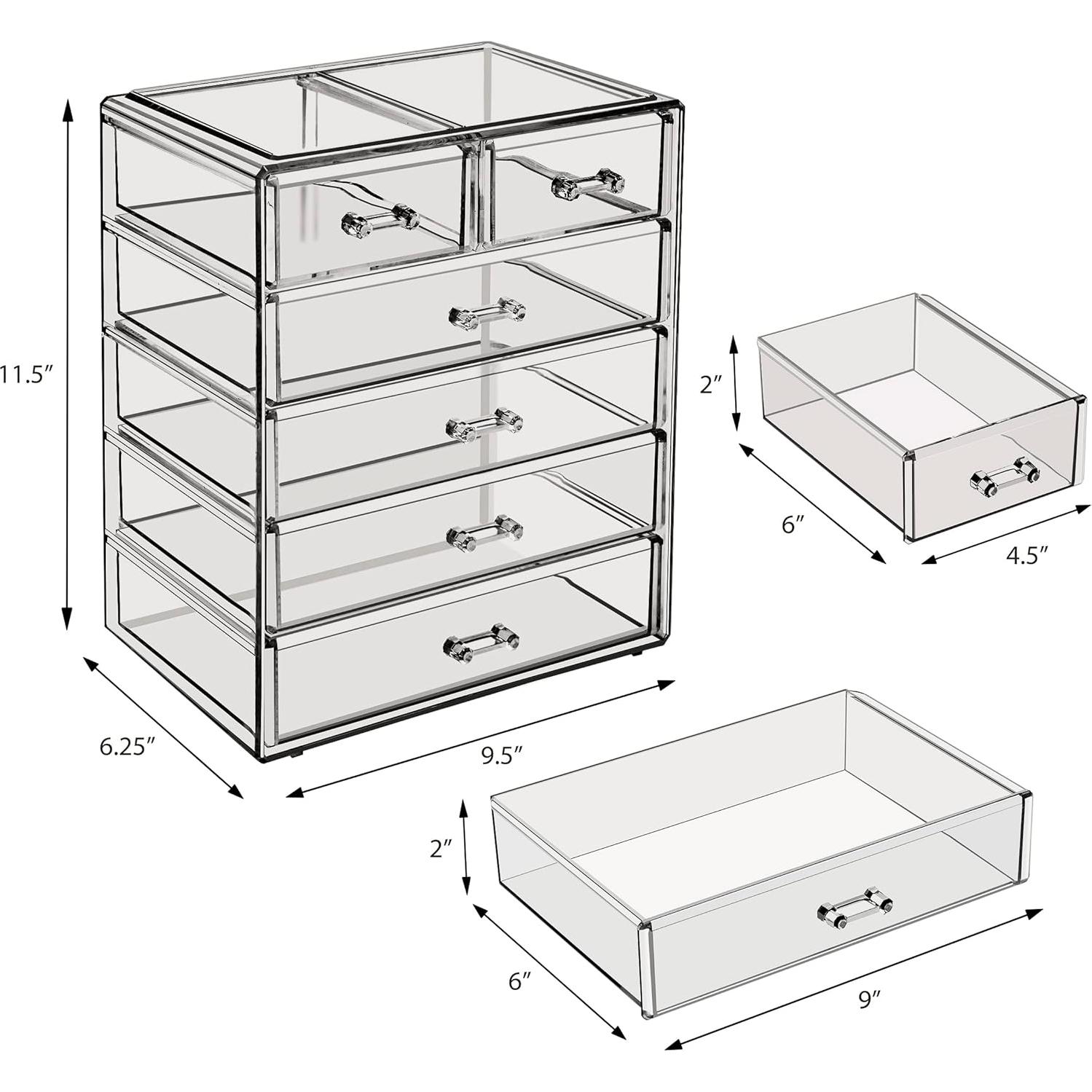 11.5″

6.25″

9.5″

2″

6″

4.5″

2″

6″

9″