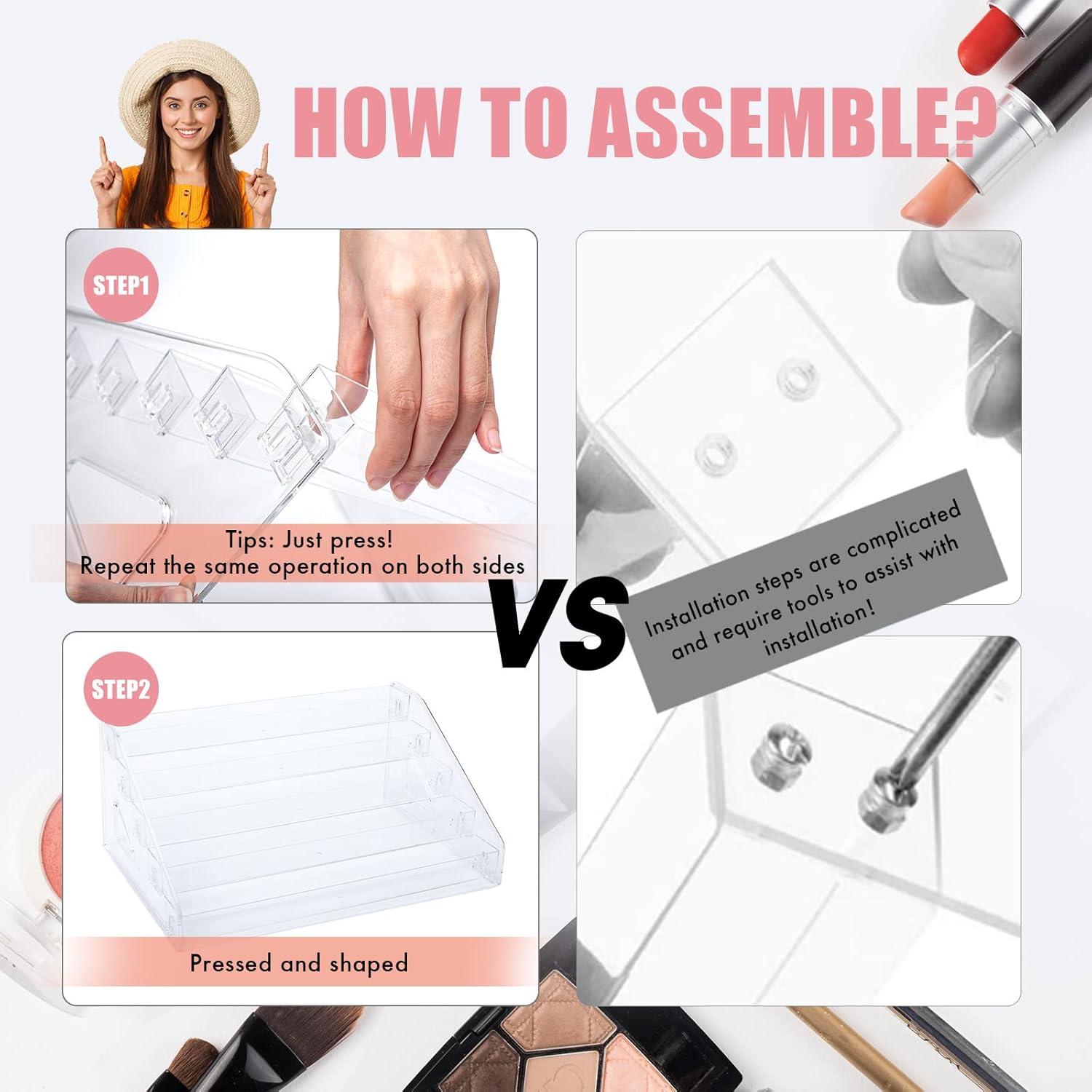 HOW TO ASSEMBLE?

STEP1

Tips: Just press!
Repeat the same operation on both sides

VS

Installation steps are complicated and require tools to assist with installation!

STEP2

Pressed and shaped