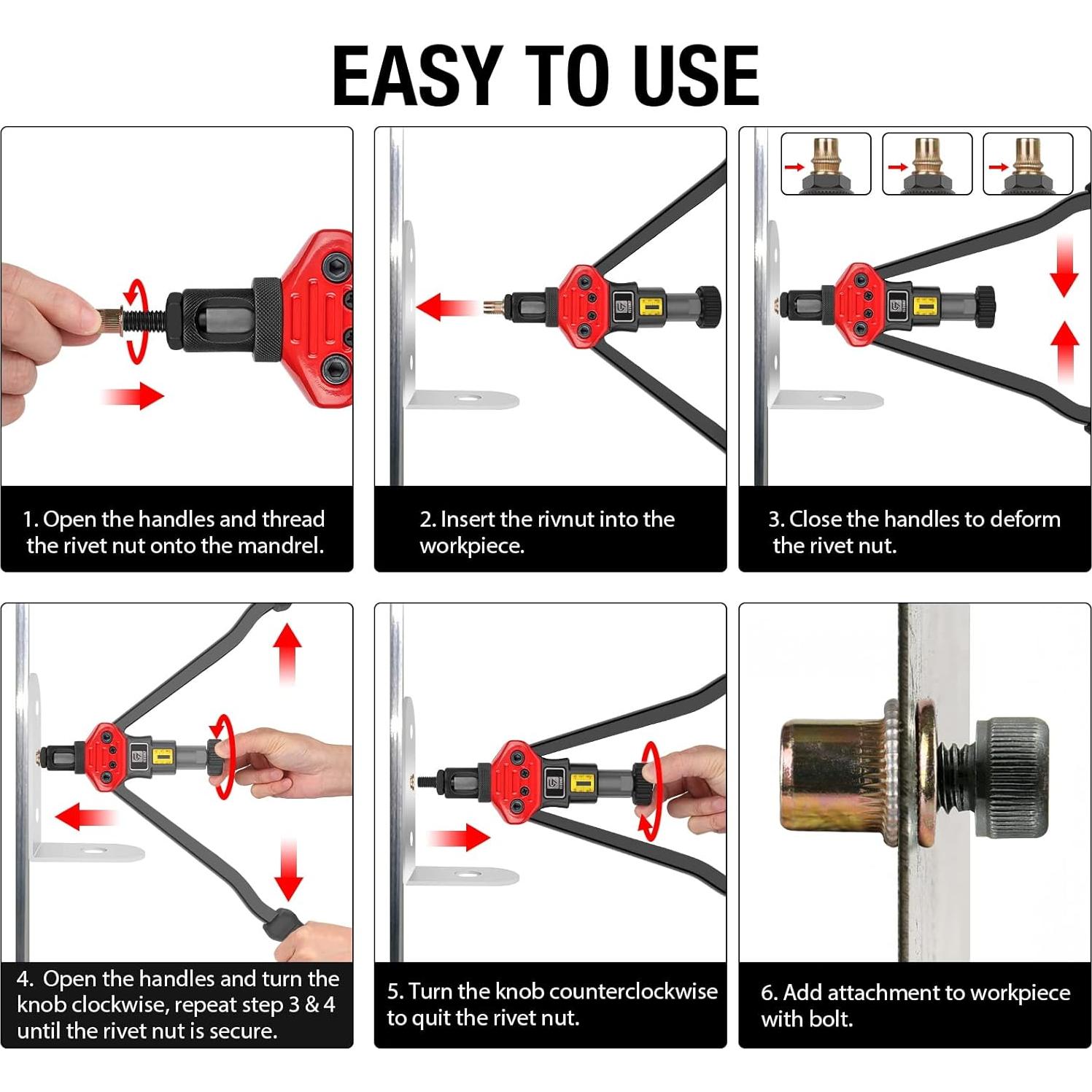 EASY TO USE

1. Open the handles and thread the rivet nut onto the mandrel.

2. Insert the rivnut into the workpiece.

3. Close the handles to deform the rivet nut.

4. Open the handles and turn the knob clockwise, repeat step 3 & 4 until the rivet nut is secure.

5. Turn the knob counterclockwise to quit the rivet nut.

6. Add attachment to workpiece with bolt.