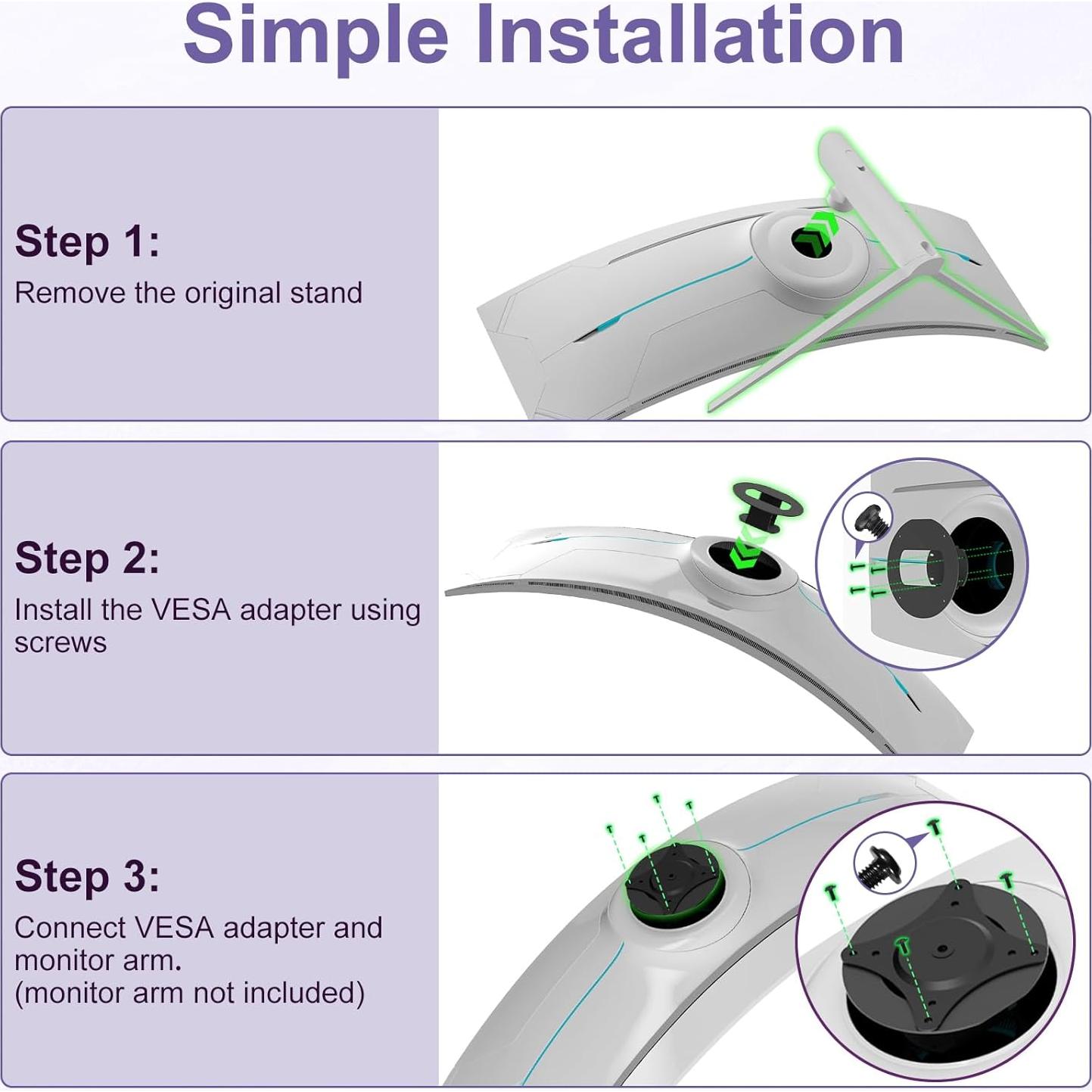 Simple Installation

Step 1:
Remove the original stand

Step 2:
Install the VESA adapter using screws

Step 3:
Connect VESA adapter and monitor arm.
(monitor arm not included)