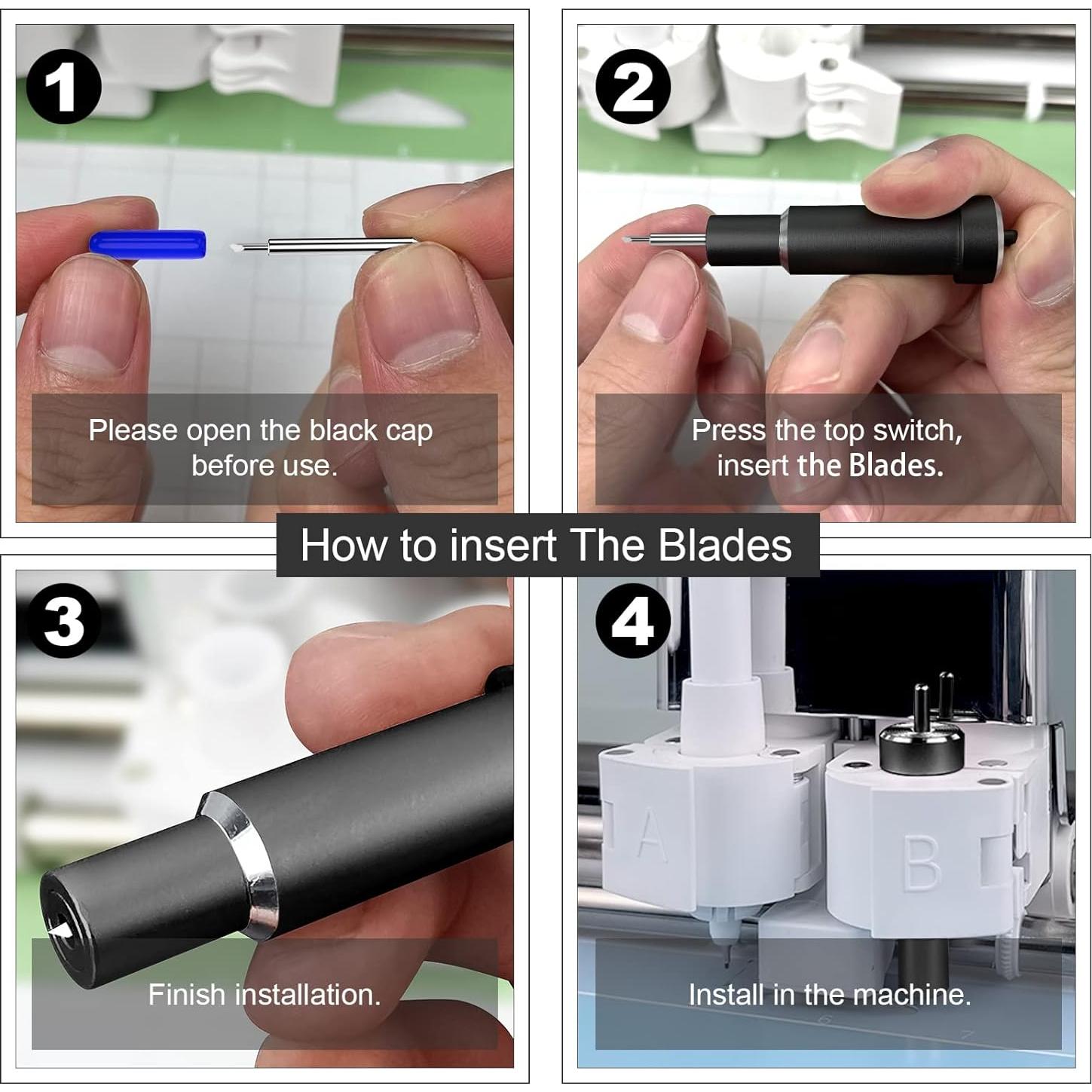 1

Please open the black cap before use.

2

Press the top switch, insert the Blades.

How to insert The Blades

3

Finish installation.

4

A

B

Install in the machine.