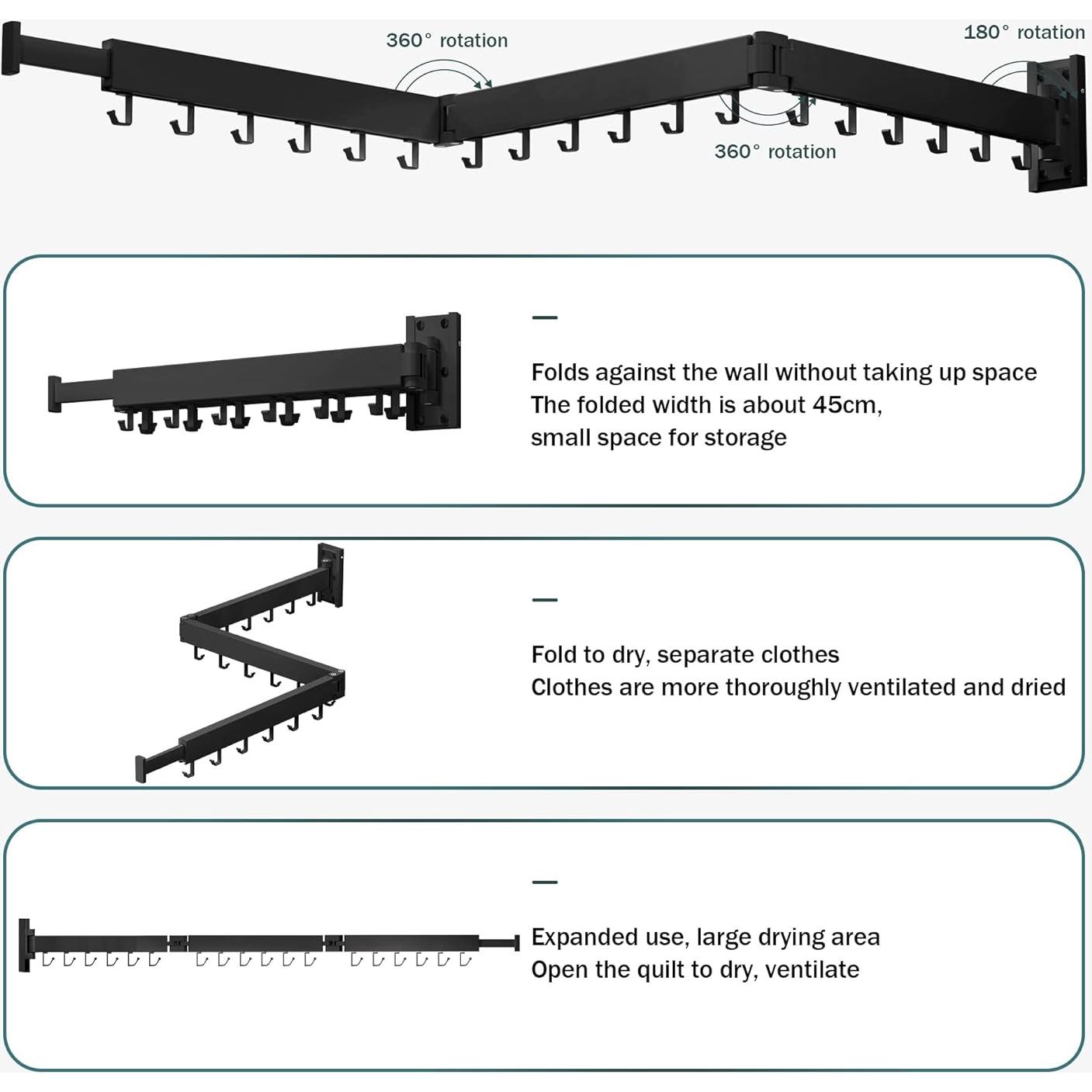 360° rotation

180° rotation

360° rotation

—

Folds against the wall without taking up space
The folded width is about 45cm,
small space for storage

—

Fold to dry, separate clothes
Clothes are more thoroughly ventilated and dried

—

Expanded use, large drying area
Open the quilt to dry, ventilate