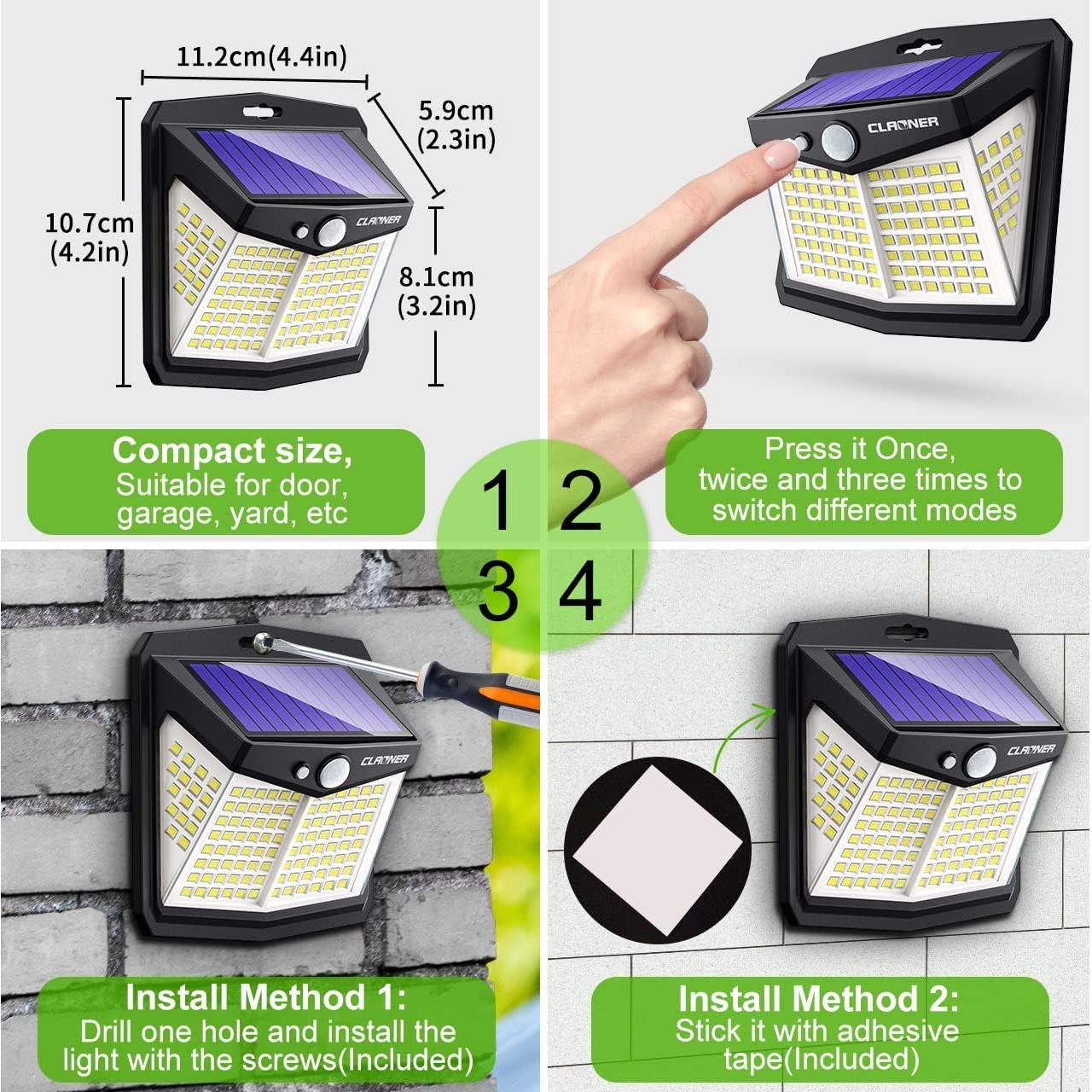 11.2cm(4.4in)

5.9cm (2.3in)

10.7cm (4.2in)

8.1cm (3.2in)

CLAONER

Compact size, Suitable for door, garage, yard, etc

CLAONER

Press it Once, twice and three times to switch different modes

1 2
3 4

CLAONER

Install Method 1: Drill one hole and install the light with the screws(Included)

CLAONER

Install Method 2: Stick it with adhesive tape(Included)