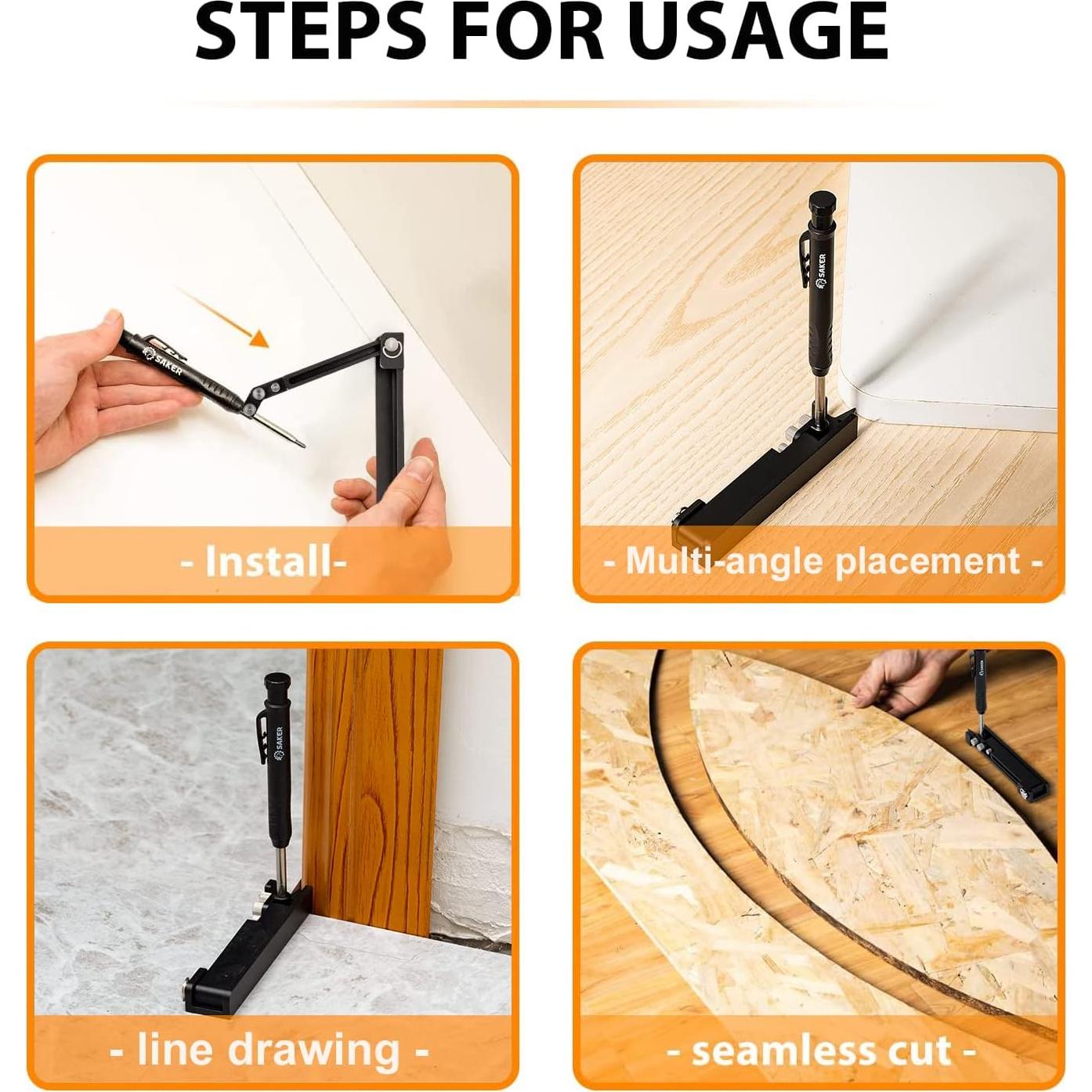 STEPS FOR USAGE

SAKER

- Install-

SAKER

- Multi-angle placement -

SAKER

- line drawing -

SAKER

- seamless cut -