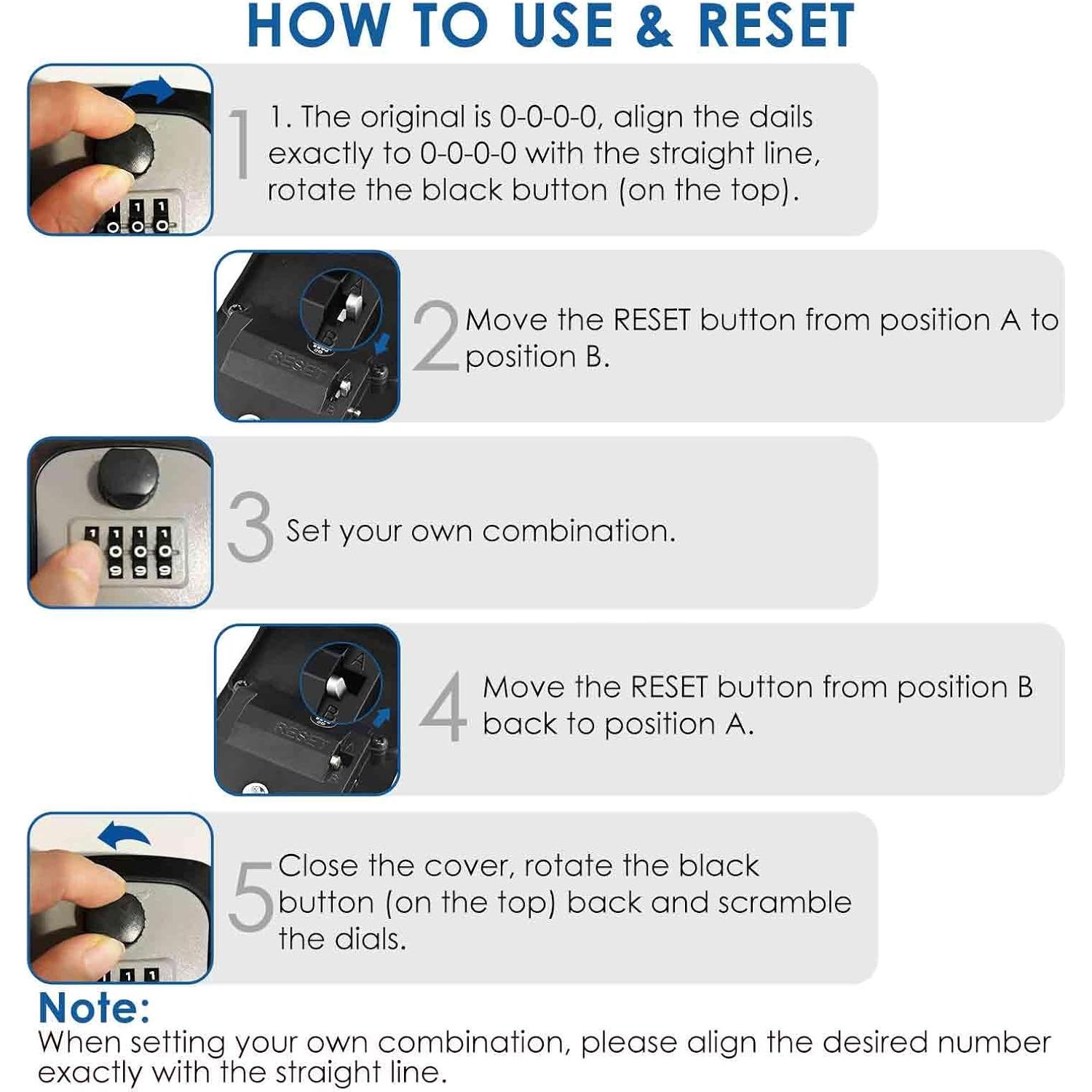 HOW TO USE & RESET

1 1. The original is 0-0-0-0, align the dails exactly to 0-0-0-0 with the straight line, rotate the black button (on the top).

2 Move the RESET button from position A to position B.

3 Set your own combination.

4 Move the RESET button from position B back to position A.

5 Close the cover, rotate the black button (on the top) back and scramble the dials.

Note:
When setting your own combination, please align the desired number exactly with the straight line.