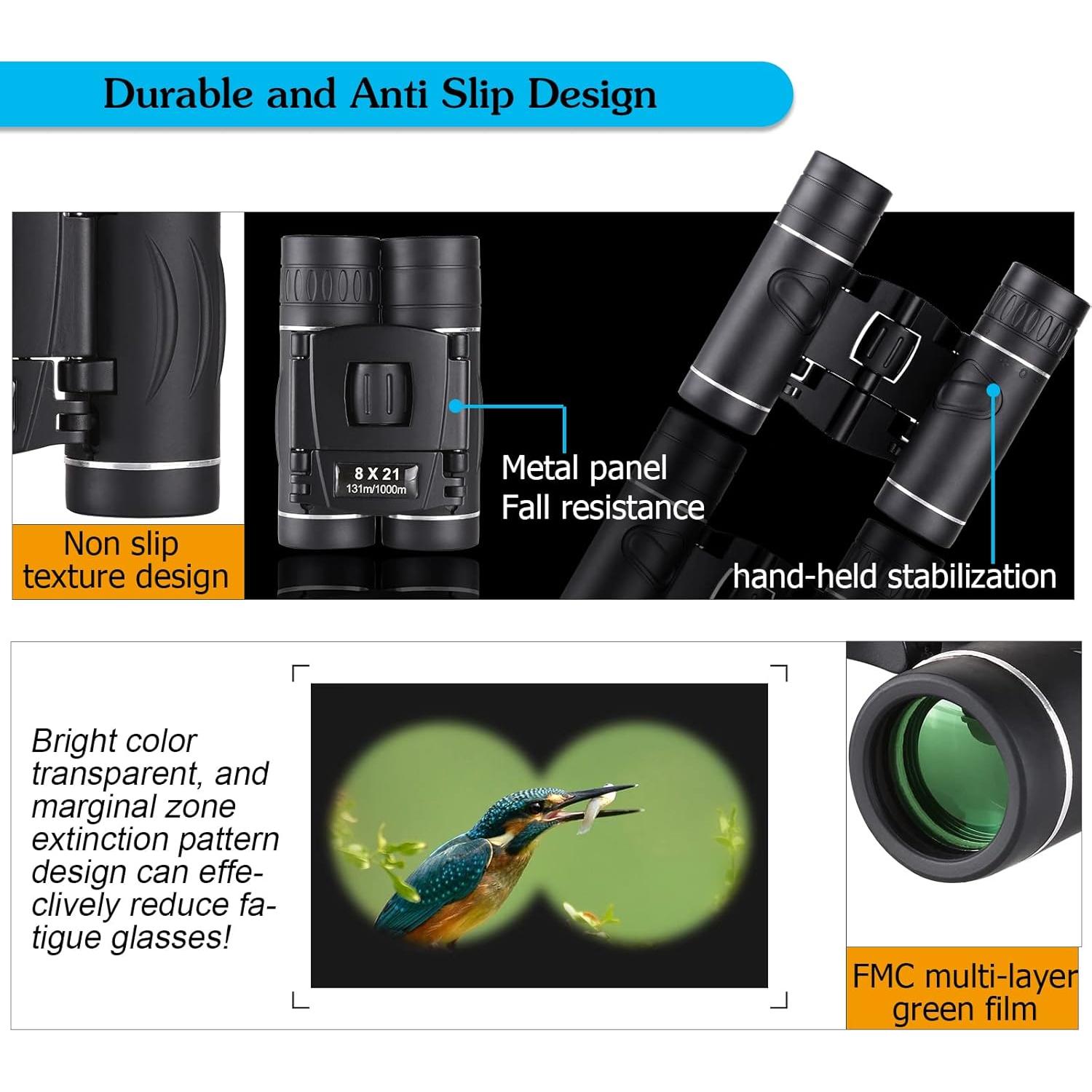 Durable and Anti Slip Design

Non slip texture design

8 X 21
131m/1000m

Metal panel
Fall resistance

hand-held stabilization

Bright color transparent, and marginal zone extinction pattern design can effeclively reduce fatigue glasses!

FMC multi-layer green film