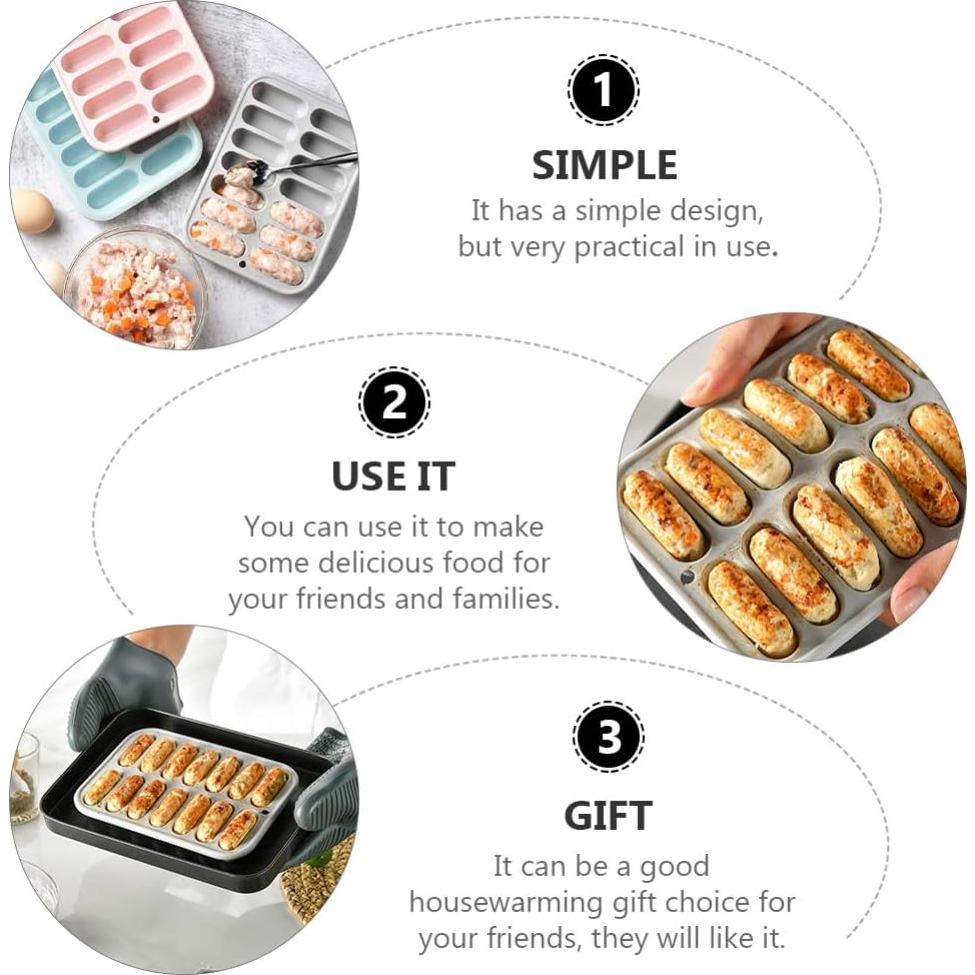 1

SIMPLE

It has a simple design, but very practical in use.

2

USE IT

You can use it to make some delicious food for your friends and families.

3

GIFT

It can be a good housewarming gift choice for your friends, they will like it.