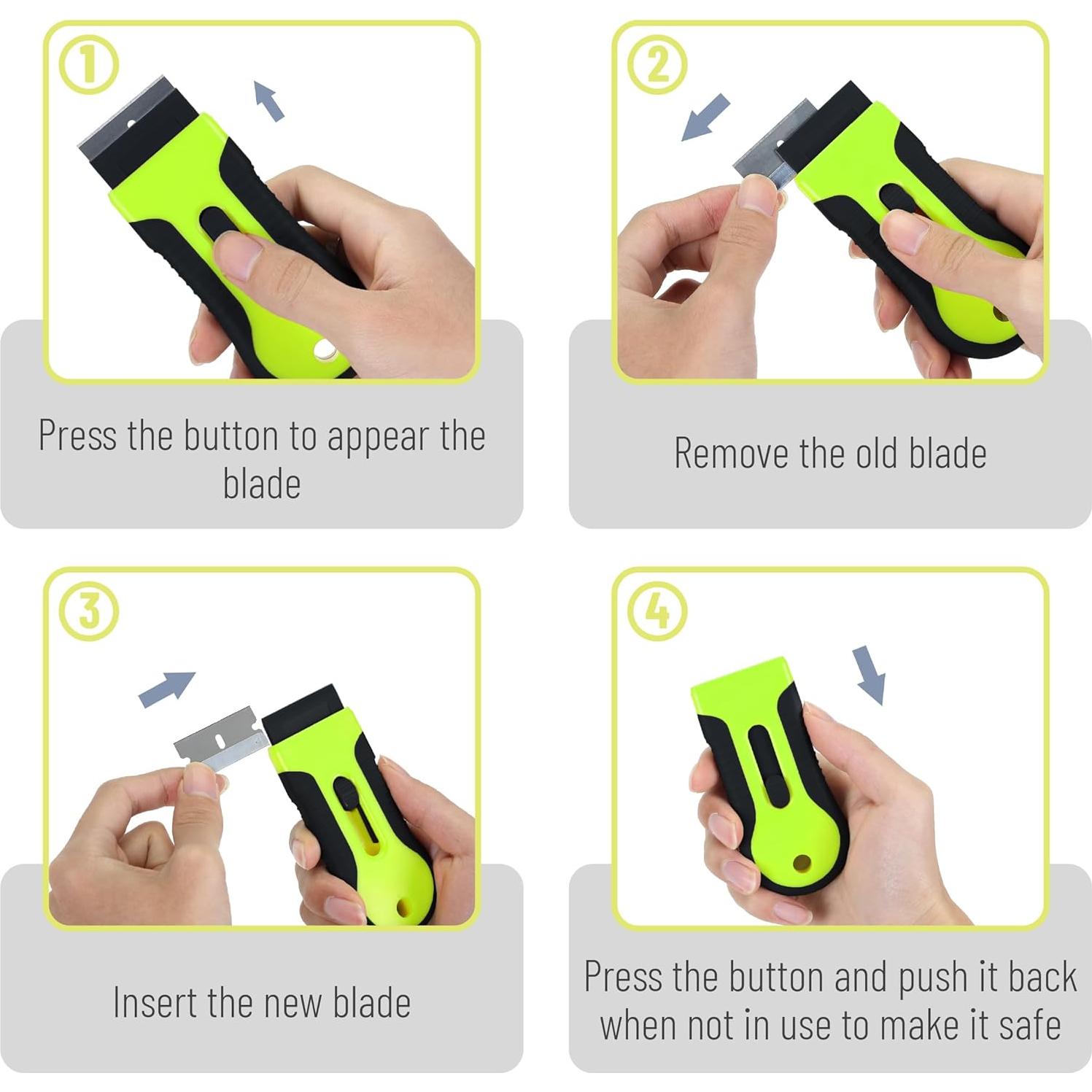 1

Press the button to appear the blade

2

Remove the old blade

3

Insert the new blade

4

Press the button and push it back when not in use to make it safe