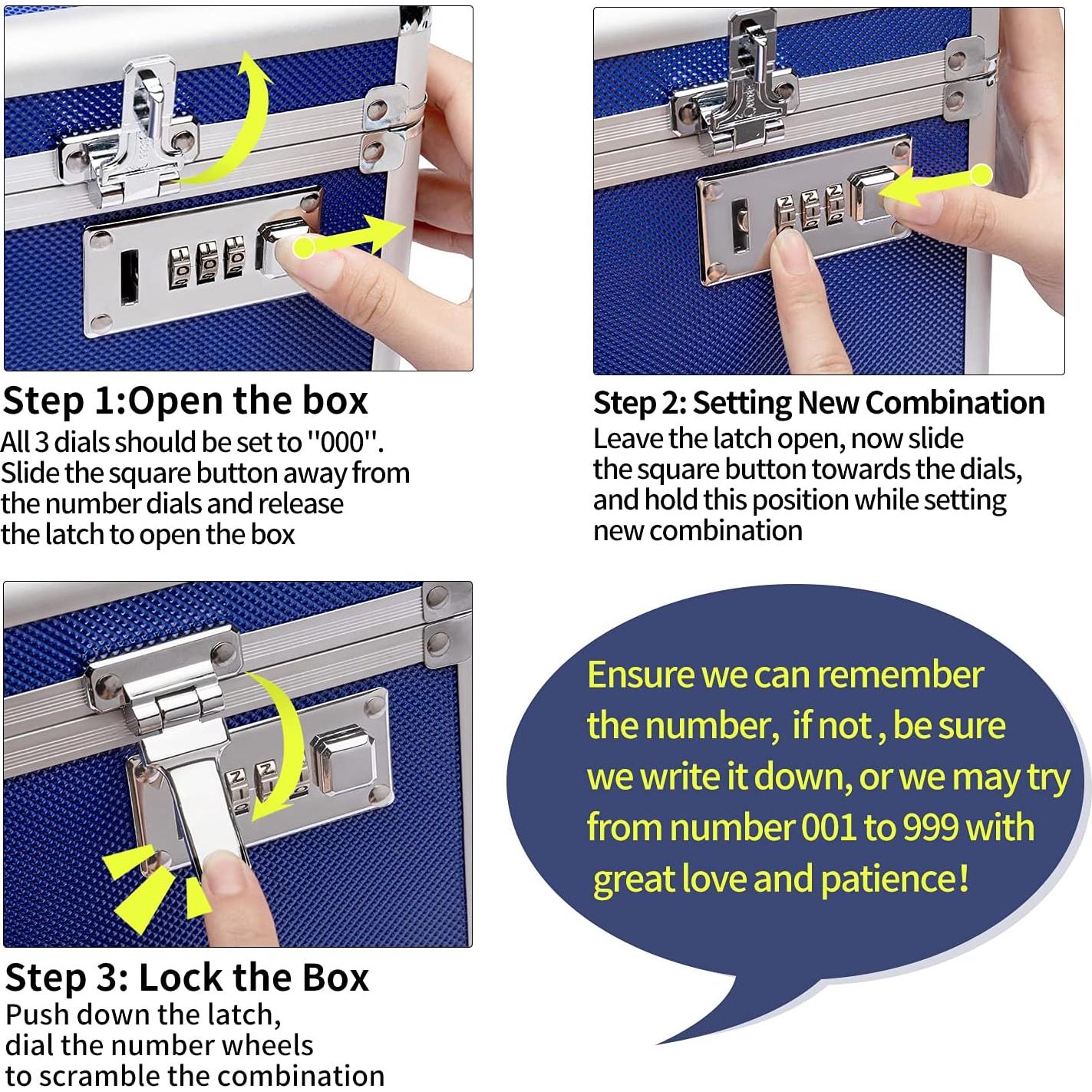 Step 1:Open the box
All 3 dials should be set to "000". Slide the square button away from the number dials and release the latch to open the box

Step 2: Setting New Combination
Leave the latch open, now slide the square button towards the dials, and hold this position while setting new combination

Step 3: Lock the Box
Push down the latch, dial the number wheels to scramble the combination

Ensure we can remember the number, if not , be sure we write it down, or we may try from number 001 to 999 with great love and patience!