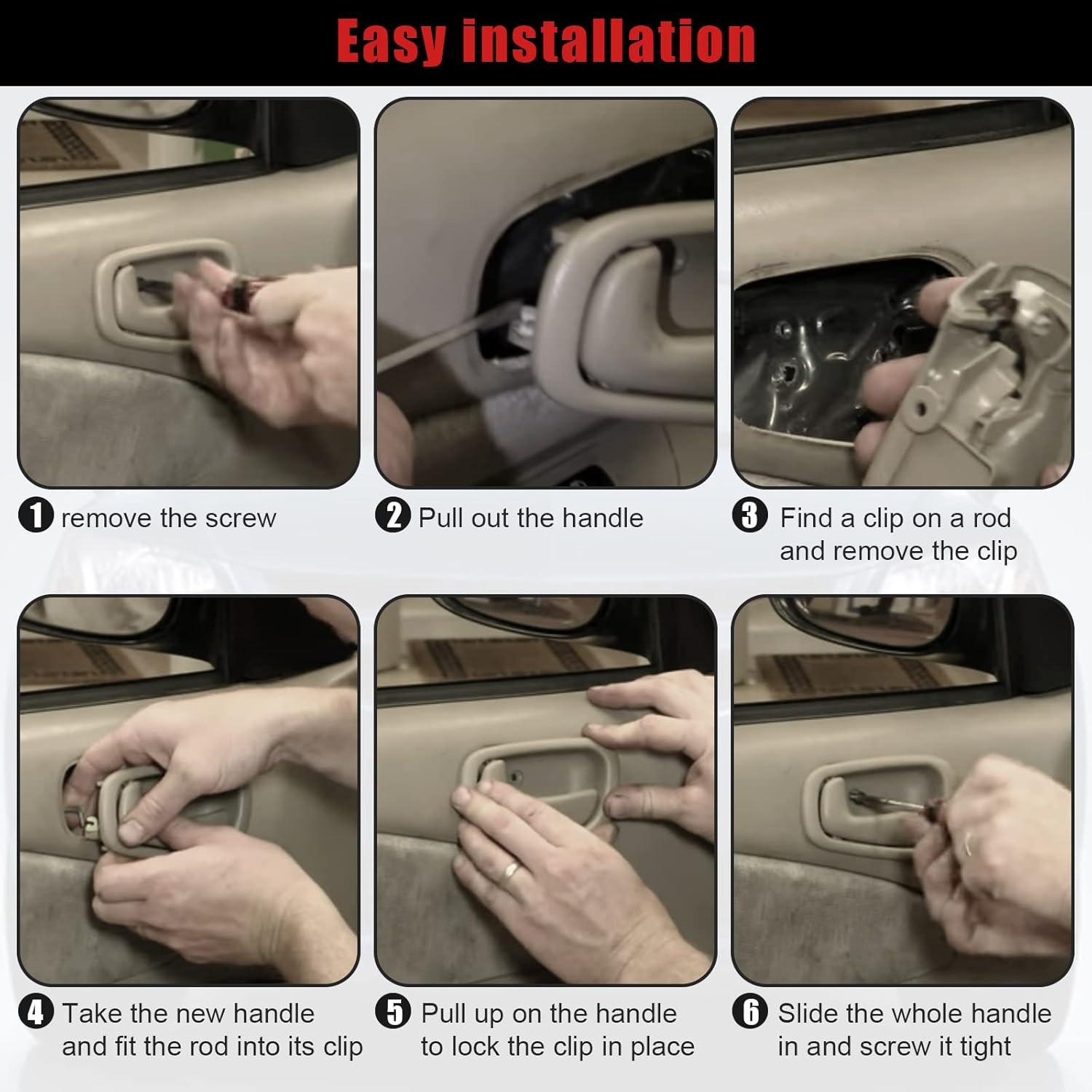 Easy installation

1 remove the screw

2 Pull out the handle

3 Find a clip on a rod and remove the clip

4 Take the new handle and fit the rod into its clip

5 Pull up on the handle to lock the clip in place

6 Slide the whole handle in and screw it tight