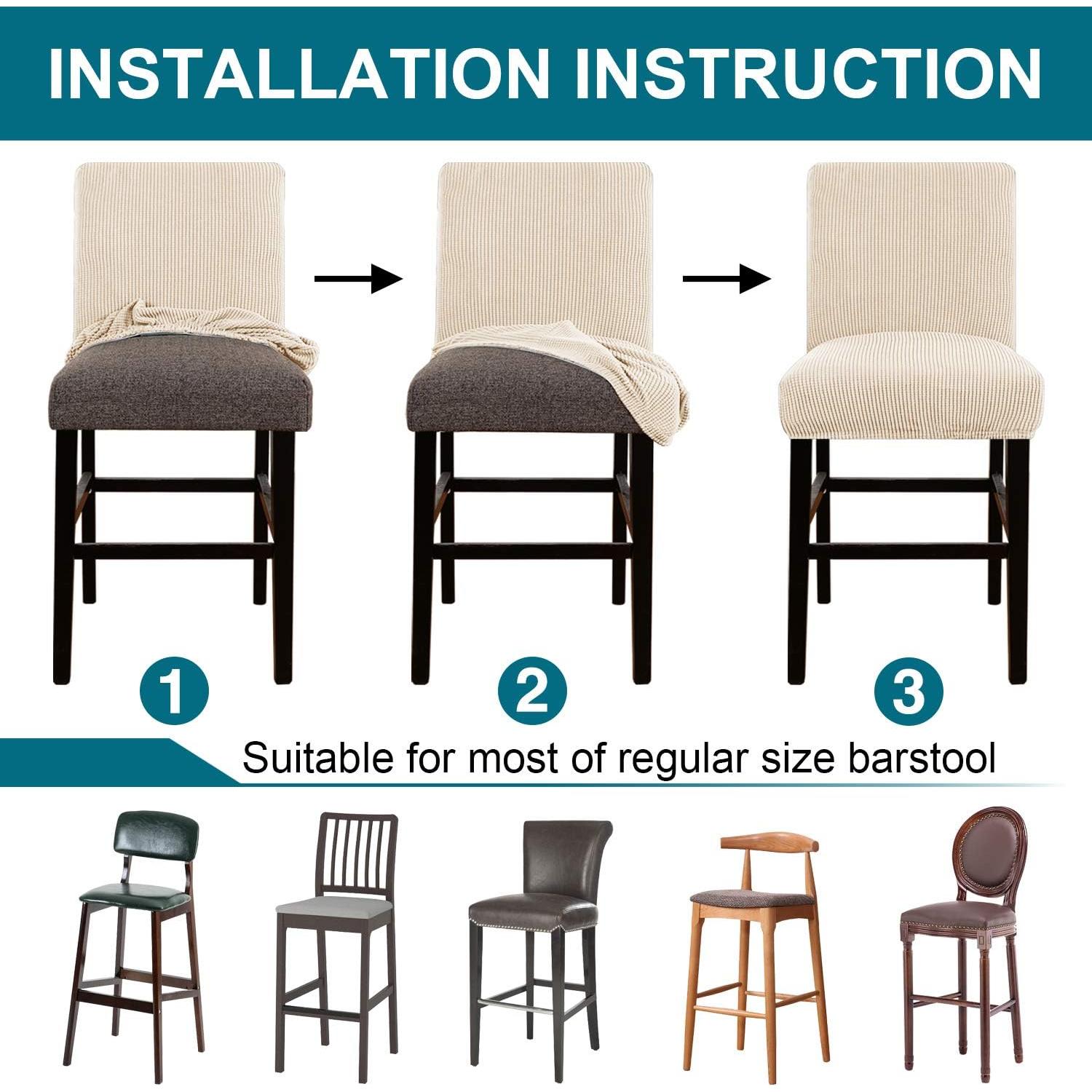 INSTALLATION INSTRUCTION

1

2

3

Suitable for most of regular size barstool