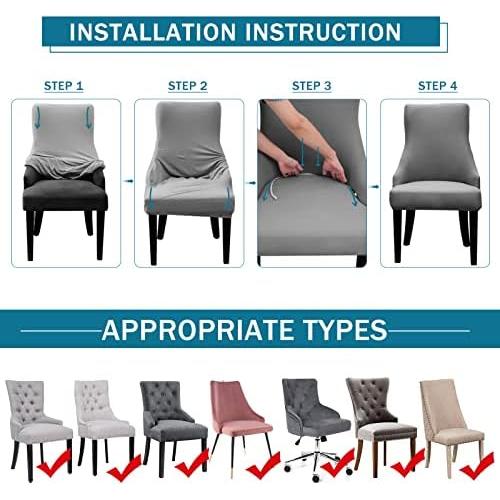 INSTALLATION INSTRUCTION

STEP 1

STEP 2

STEP 3

STEP 4

APPROPRIATE TYPES