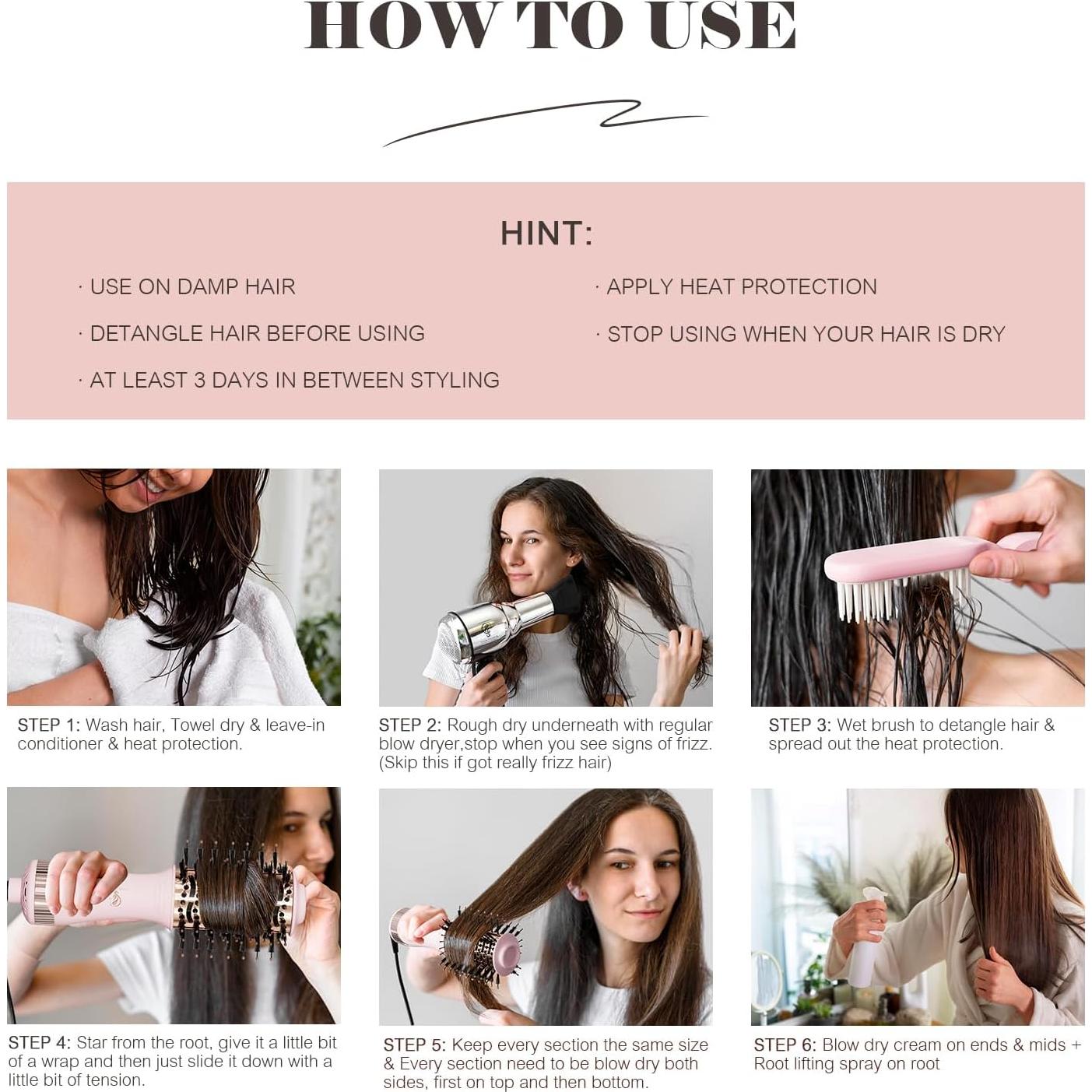 HOW TO USE

HINT:

· USE ON DAMP HAIR

· DETANGLE HAIR BEFORE USING

· AT LEAST 3 DAYS IN BETWEEN STYLING

· APPLY HEAT PROTECTION

· STOP USING WHEN YOUR HAIR IS DRY

STEP 1: Wash hair, Towel dry & leave-in conditioner & heat protection.

STEP 2: Rough dry underneath with regular blow dryer,stop when you see signs of frizz. (Skip this if got really frizz hair)

STEP 3: Wet brush to detangle hair & spread out the heat protection.

STEP 4: Star from the root, give it a little bit of a wrap and then just slide it down with a little bit of tension.

STEP 5: Keep every section the same size & Every section need to be blow dry both sides, first on top and then bottom.

STEP 6: Blow dry cream on ends & mids + Root lifting spray on root