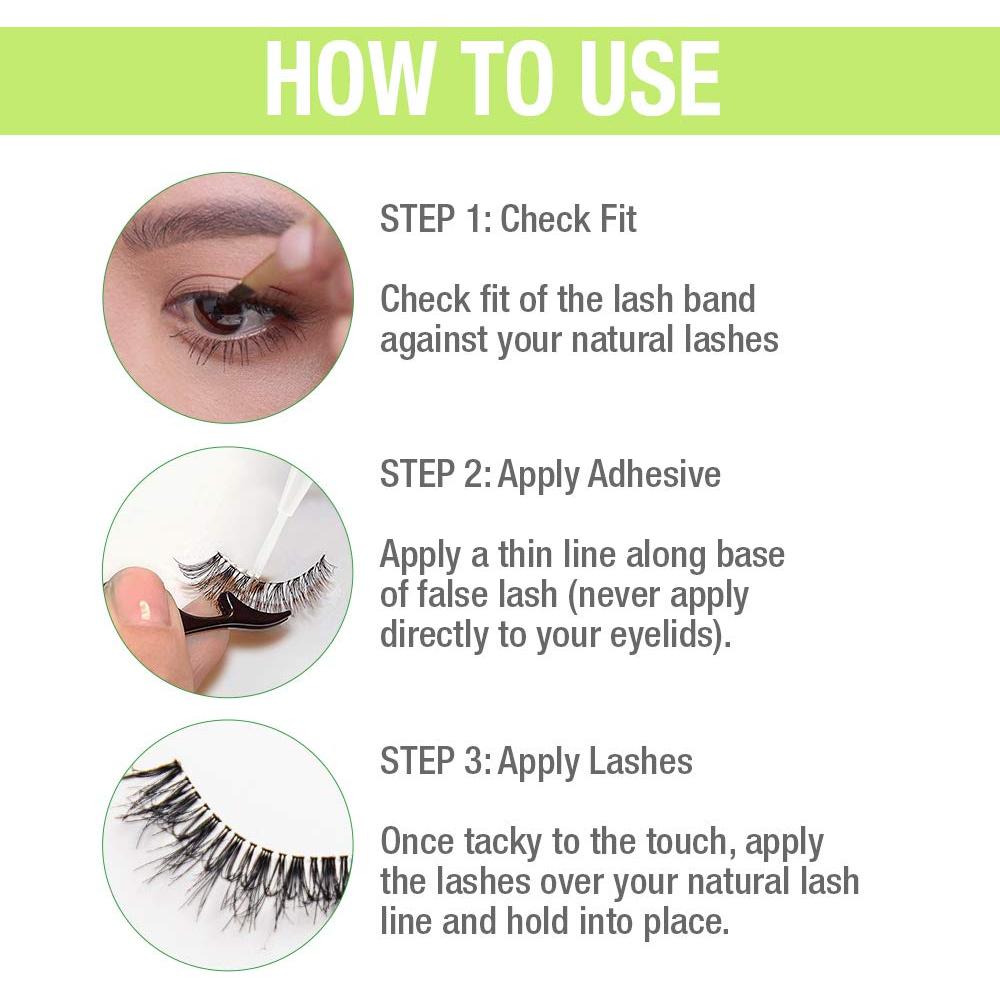 HOW TO USE

STEP 1: Check Fit

Check fit of the lash band against your natural lashes

STEP 2: Apply Adhesive

Apply a thin line along base of false lash (never apply directly to your eyelids).

STEP 3: Apply Lashes

Once tacky to the touch, apply the lashes over your natural lash line and hold into place.