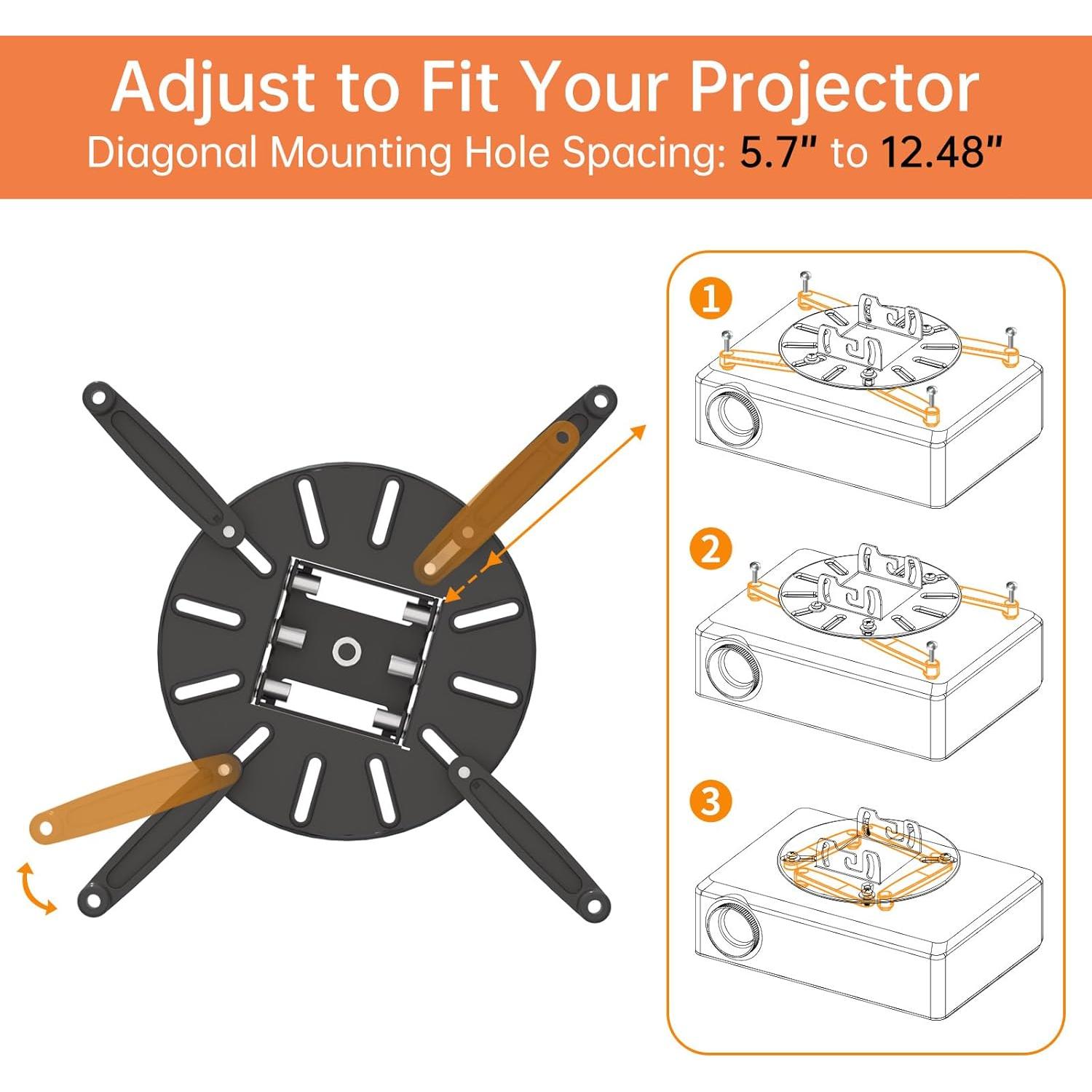 Adjust to Fit Your Projector
Diagonal Mounting Hole Spacing: 5.7" to 12.48"

1

2

3