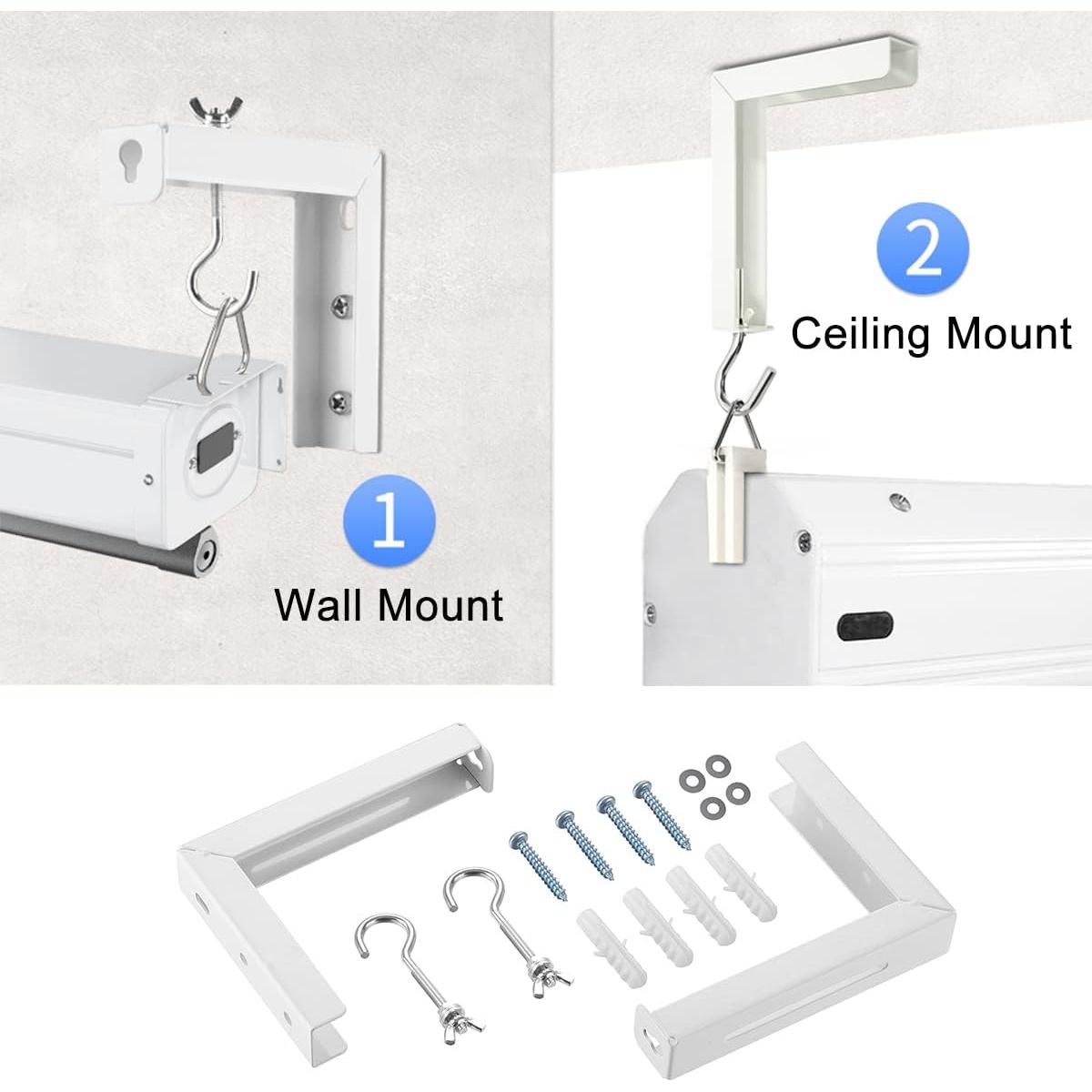 1
Wall Mount

2
Ceiling Mount