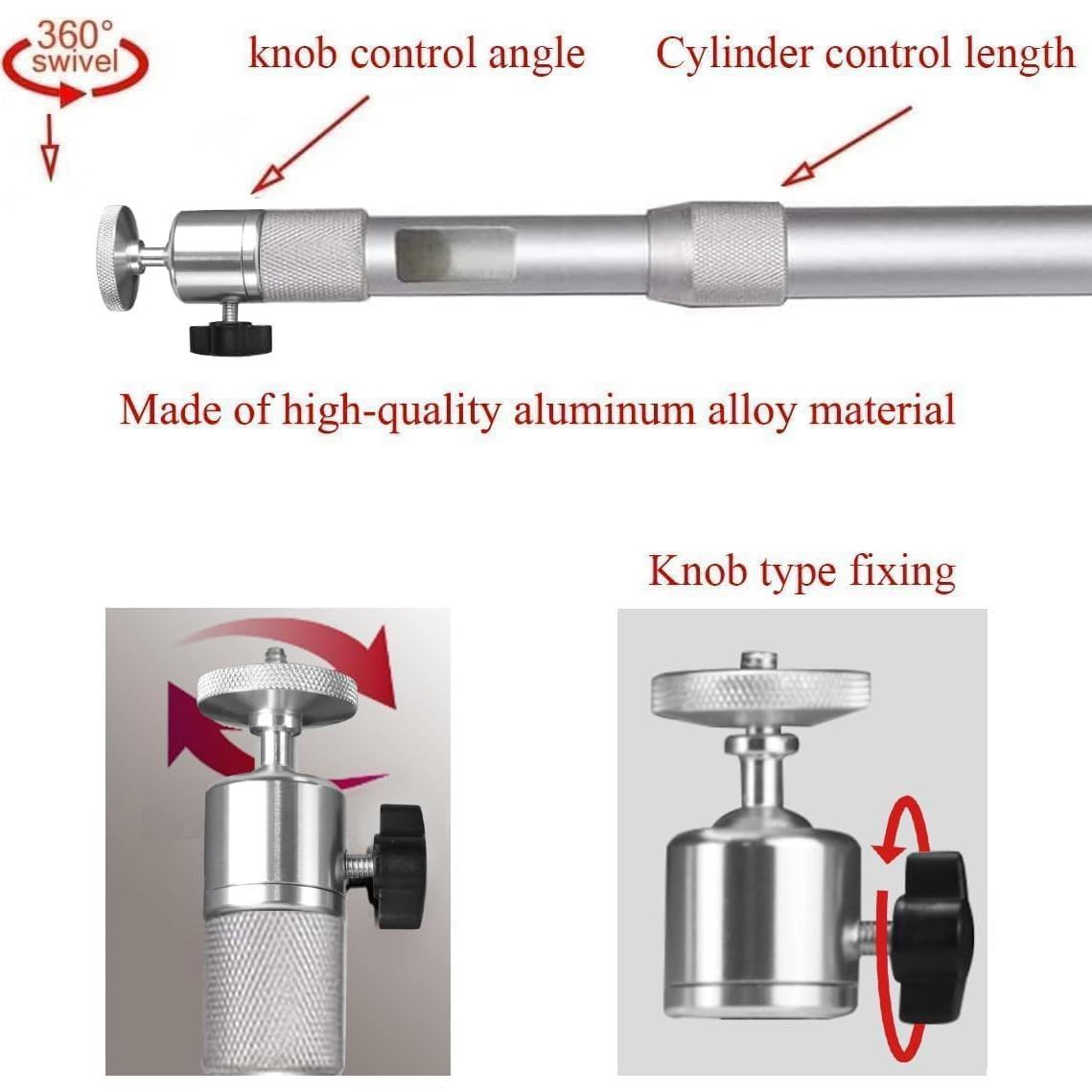 360°
swivel

knob control angle

Cylinder control length

Made of high-quality aluminum alloy material

Knob type fixing