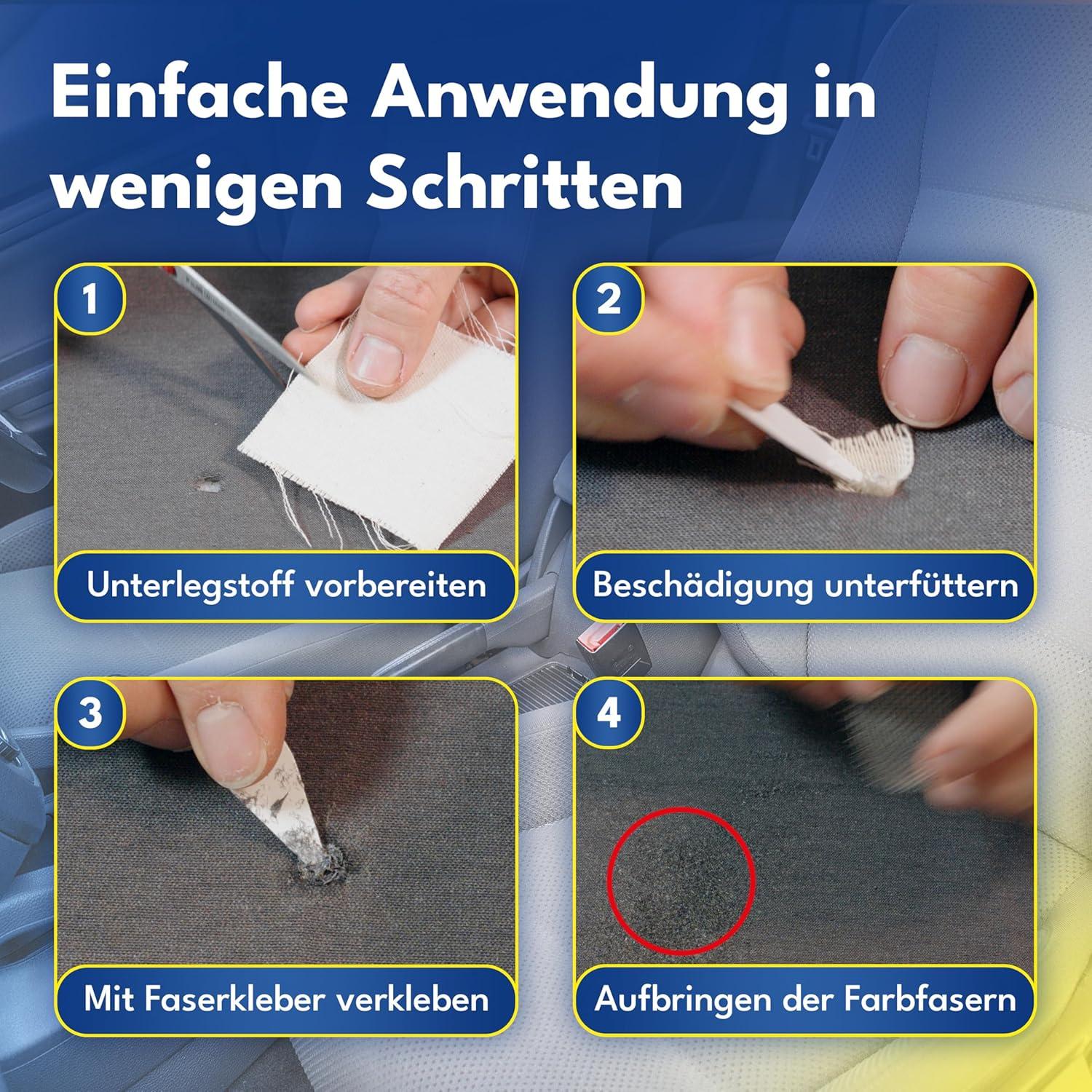 Einfache Anwendung in wenigen Schritten

1

Unterlegstoff vorbereiten

2

Beschädigung unterfüttern

3

Mit Faserkleber verkleben

4

Aufbringen der Farbfasern