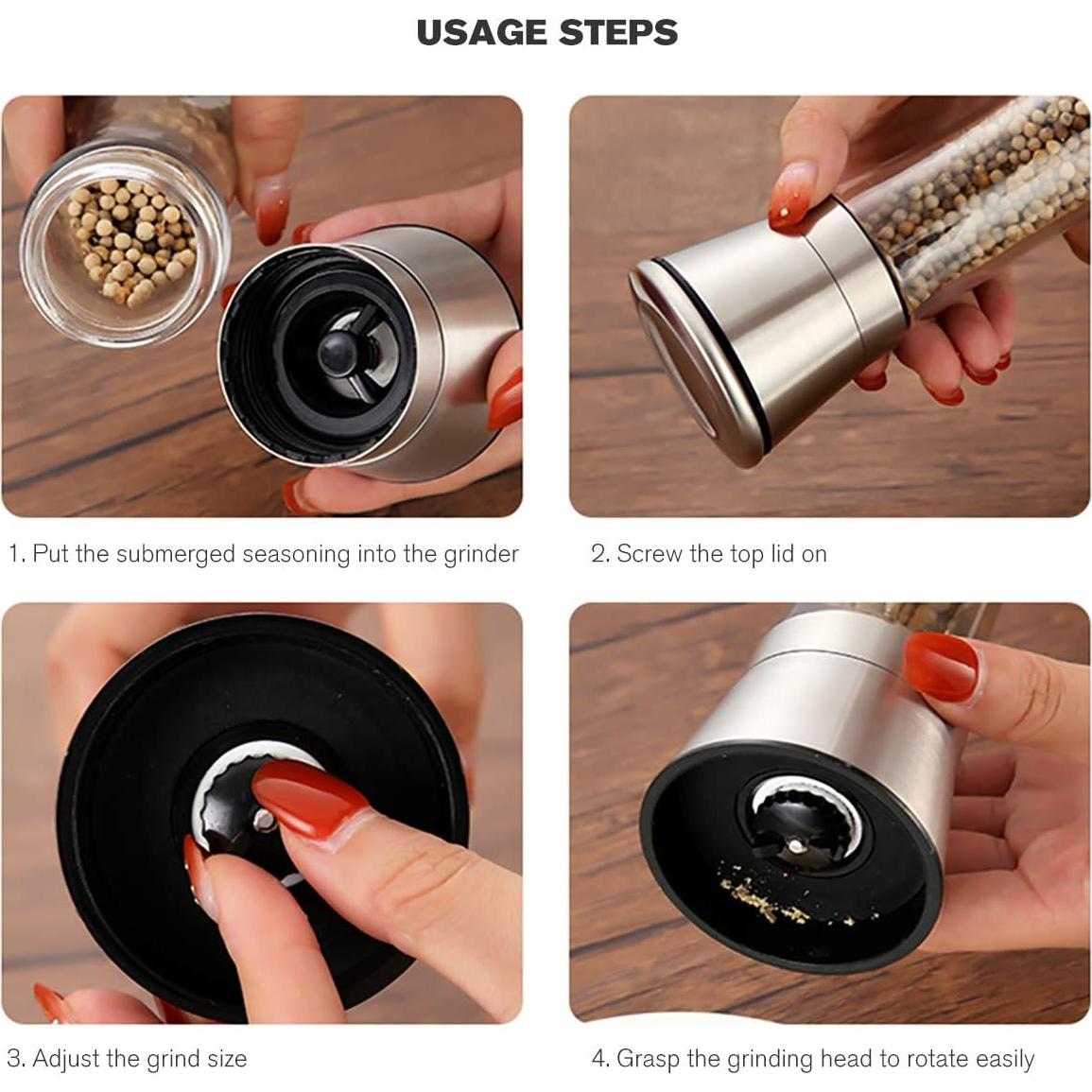 USAGE STEPS

1. Put the submerged seasoning into the grinder

2. Screw the top lid on

3. Adjust the grind size

4. Grasp the grinding head to rotate easily