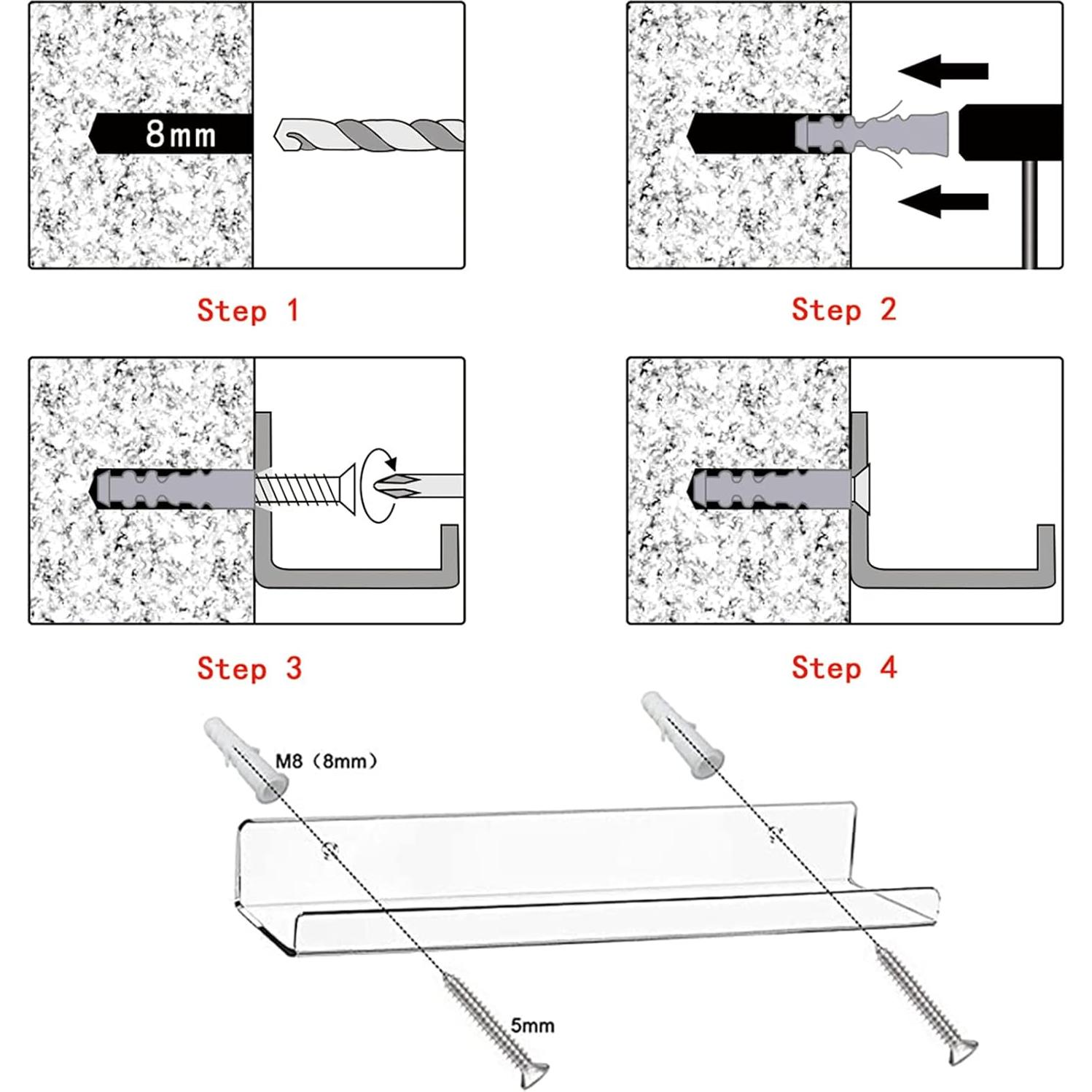 8mm

Step 1

Step 2

Step 3

Step 4

M8（8mm）

5mm