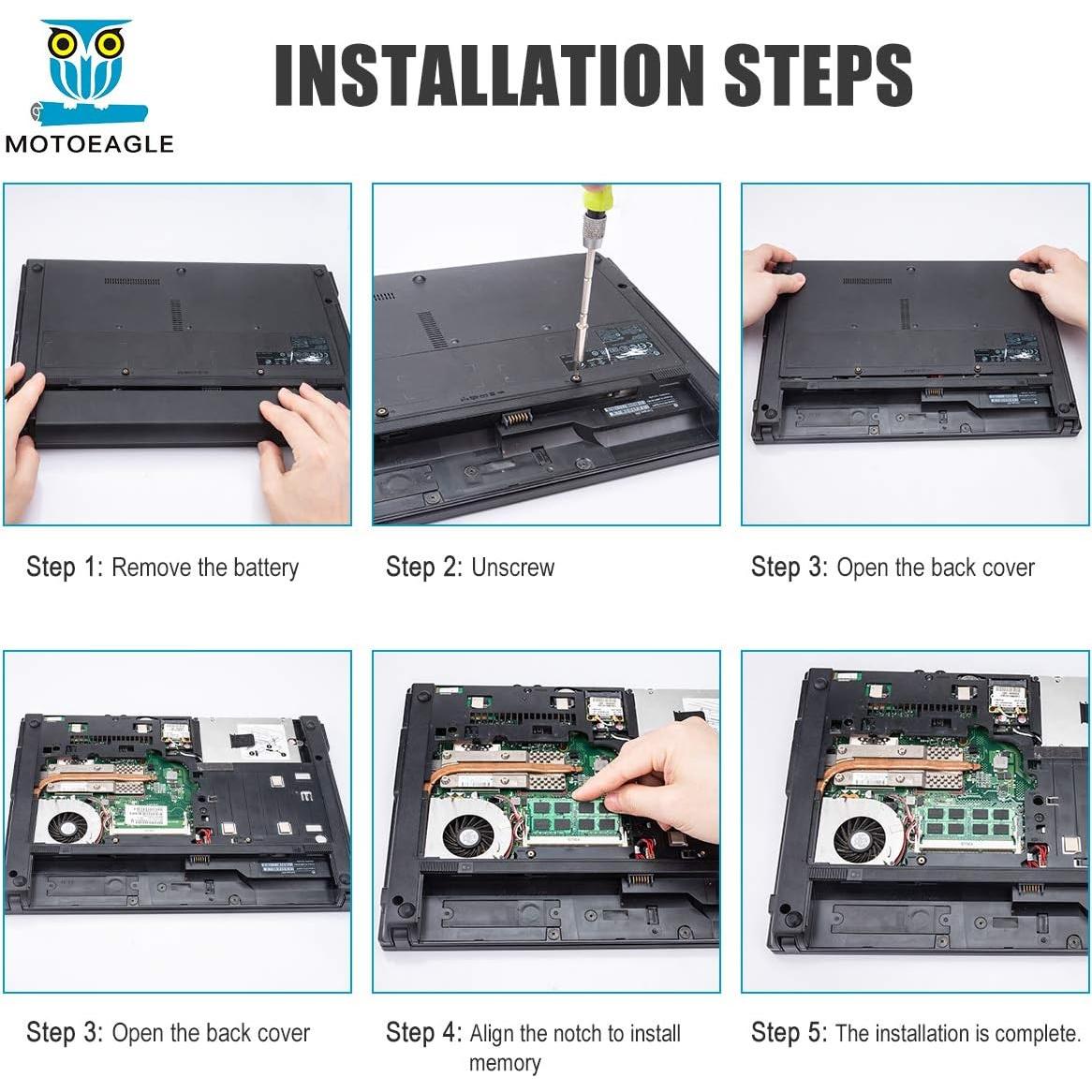 MOTOEAGLE

INSTALLATION STEPS

Step 1: Remove the battery

Step 2: Unscrew

Step 3: Open the back cover

Step 3: Open the back cover

Step 4: Align the notch to install memory

Step 5: The installation is complete.