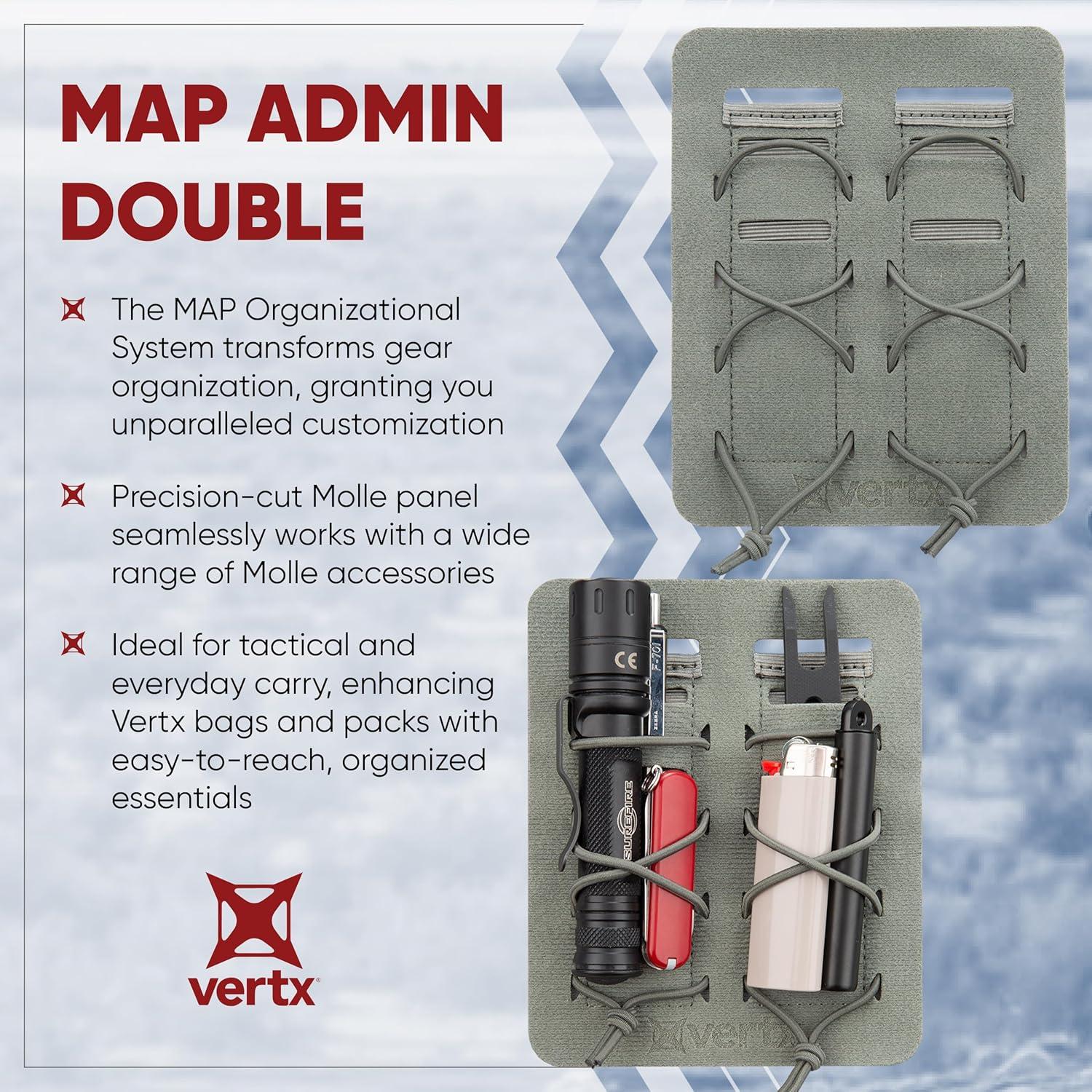 MAP ADMIN DOUBLE

The MAP Organizational System transforms gear organization, granting you unparalleled customization

Precision-cut Molle panel seamlessly works with a wide range of Molle accessories

Ideal for tactical and everyday carry, enhancing Vertx bags and packs with easy-to-reach, organized essentials

vertx

vertx

CE

F-701

ZEBRA

SUREFIRE

vertx