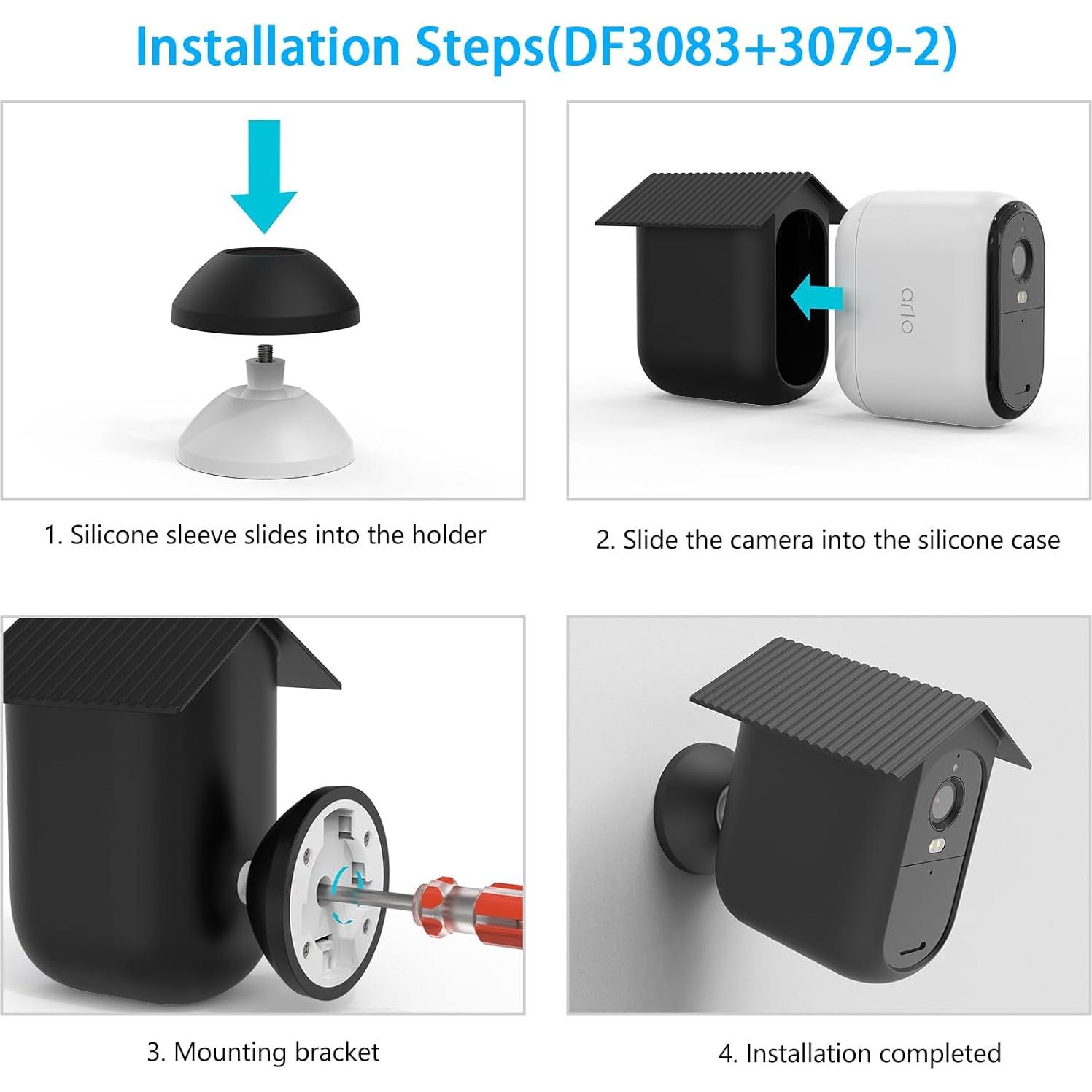 Installation Steps(DF3083+3079-2)

arlo

1. Silicone sleeve slides into the holder

2. Slide the camera into the silicone case

3. Mounting bracket

4. Installation completed