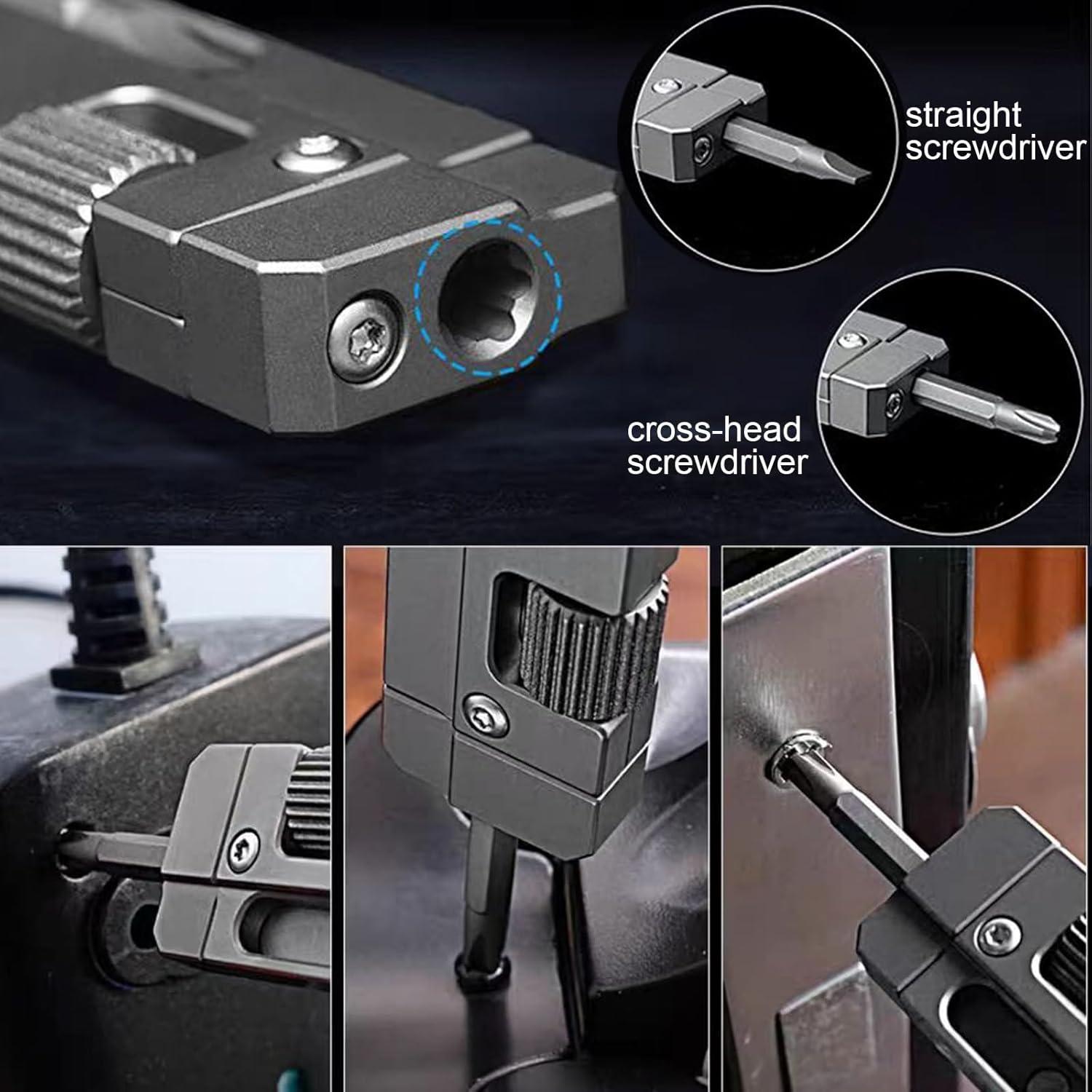 straight screwdriver

cross-head screwdriver