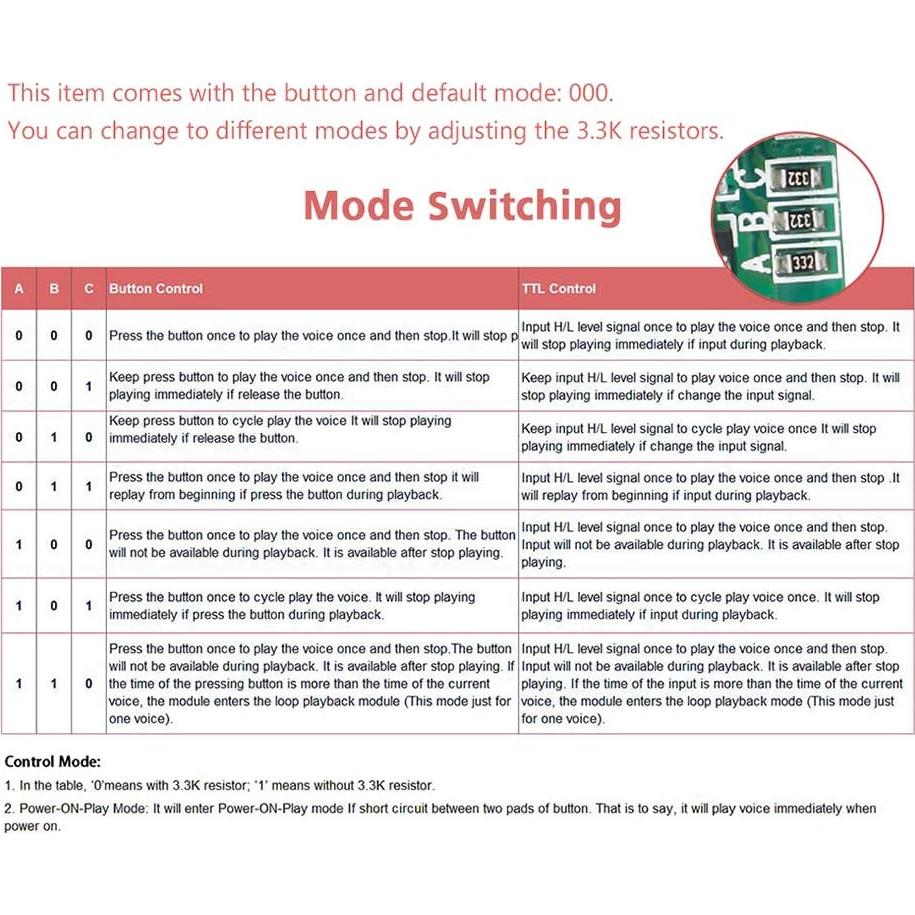 This item comes with the button and default mode: 000.
You can change to different modes by adjusting the 3.3K resistors.

Mode Switching

C 332
B 332
A 332

| A | B | C | Button Control | TTL Control |
|---|---|---|---|---|
| 0 | 0 | 0 | Press the button once to play the voice once and then stop.It will stop p | Input H/L level signal once to play the voice once and then stop. It will stop playing immediately if input during playback. |
| 0 | 0 | 1 | Keep press button to play the voice once and then stop. It will stop playing immediately if release the button. | Keep input H/L level signal to play voice once and then stop. It will stop playing immediately if change the input signal. |
| 0 | 1 | 0 | Keep press button to cycle play the voice It will stop playing immediately if release the button. | Keep input H/L level signal to cycle play voice once It will stop playing immediately if change the input signal. |
| 0 | 1 | 1 | Press the button once to play the voice once and then stop it will replay from beginning if press the button during playback. | Input H/L level signal once to play the voice once and then stop .It will replay from beginning if input during playback. |
| 1 | 0 | 0 | Press the button once to play the voice once and then stop. The button will not be available during playback. It is available after stop playing. | Input H/L level signal once to play the voice once and then stop. Input will not be available during playback. It is available after stop playing. |
| 1 | 0 | 1 | Press the button once to cycle play the voice. It will stop playing immediately if press the button during playback. | Input H/L level signal once to cycle play voice once. It will stop playing immediately if input during playback. |
| 1 | 1 | 0 | Press the button once to play the voice once and then stop.The button will not be available during playback. It is available after stop playing. If the time of the pressing button is more than the time of the current voice, the module enters the loop playback module (This mode just for one voice). | Input H/L level signal once to play the voice once and then stop. Input will not be available during playback. It is available after stop playing. If the time of the input is more than the time of the current voice, the module enters the loop playback mode (This mode just for one voice). |

Control Mode:
1. In the table, '0'means with 3.3K resistor; '1' means without 3.3K resistor.
2. Power-ON-Play Mode: It will enter Power-ON-Play mode If short circuit between two pads of button. That is to say, it will play voice immediately when power on.