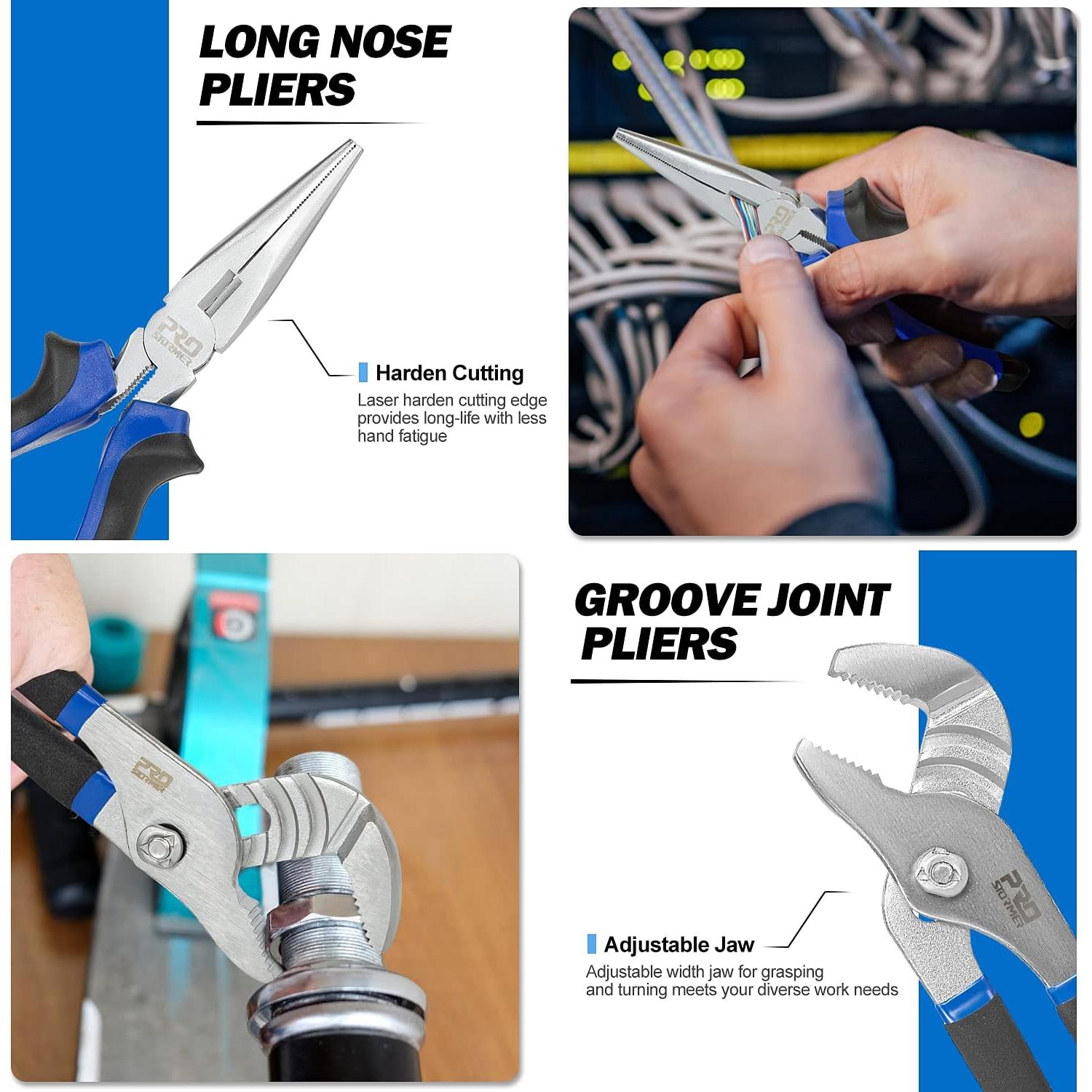 LONG NOSE PLIERS

PRO STORMER

Harden Cutting

Laser harden cutting edge provides long-life with less hand fatigue

PRO STORMER

PRO STORMER

GROOVE JOINT PLIERS

PRO STORMER

Adjustable Jaw

Adjustable width jaw for grasping and turning meets your diverse work needs