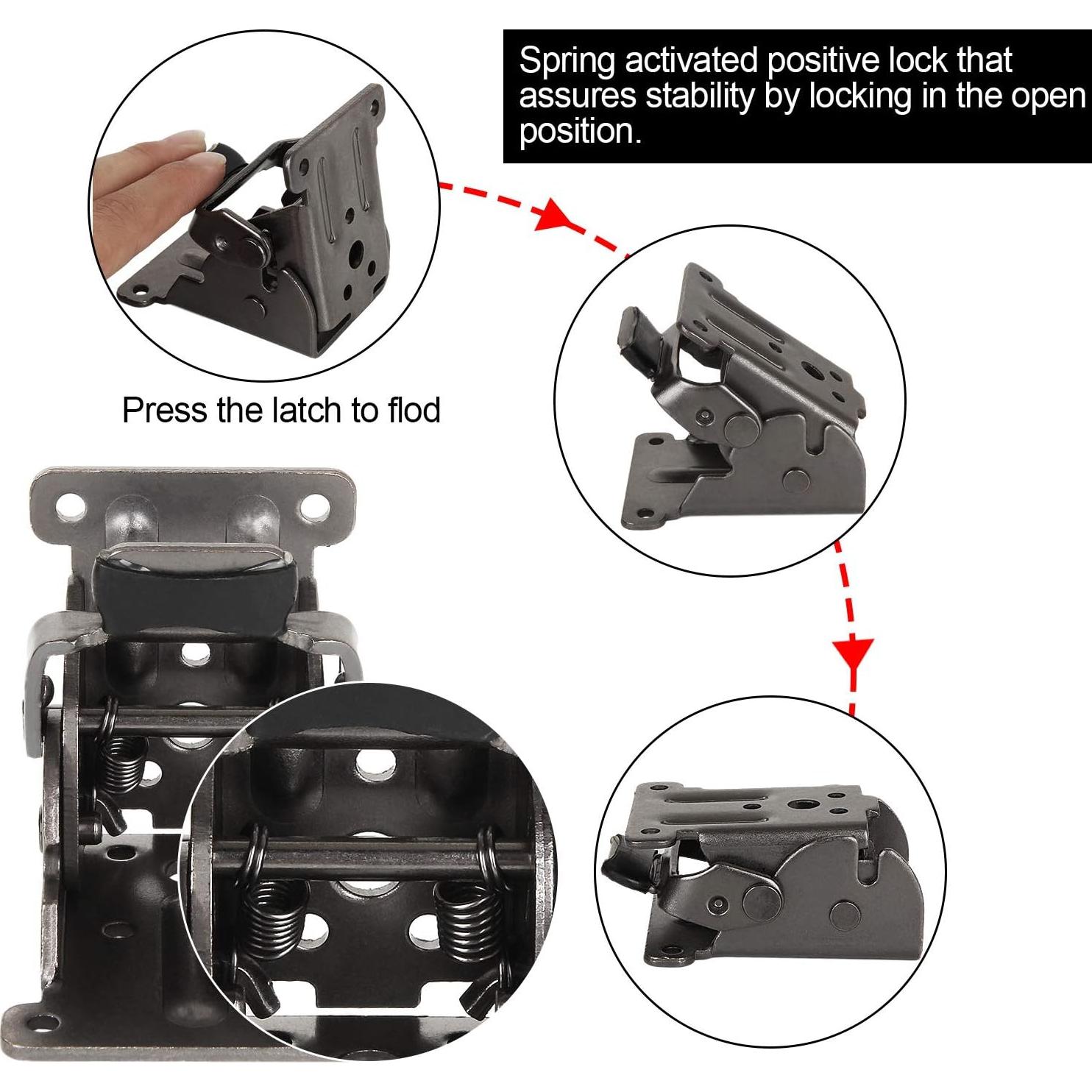 Spring activated positive lock that assures stability by locking in the open position.

Press the latch to flod