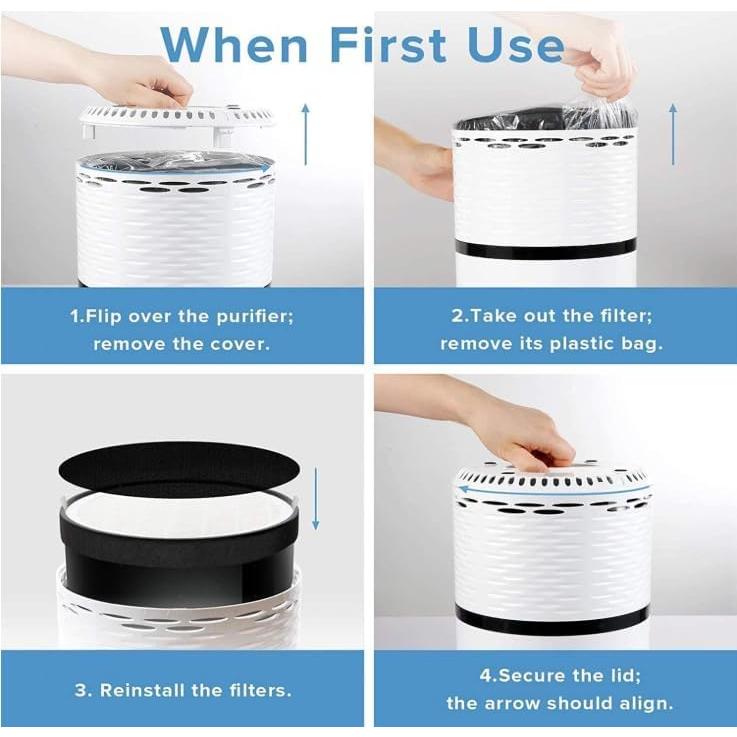 When First Use

1.Flip over the purifier; remove the cover.

2.Take out the filter; remove its plastic bag.

3. Reinstall the filters.

4.Secure the lid; the arrow should align.