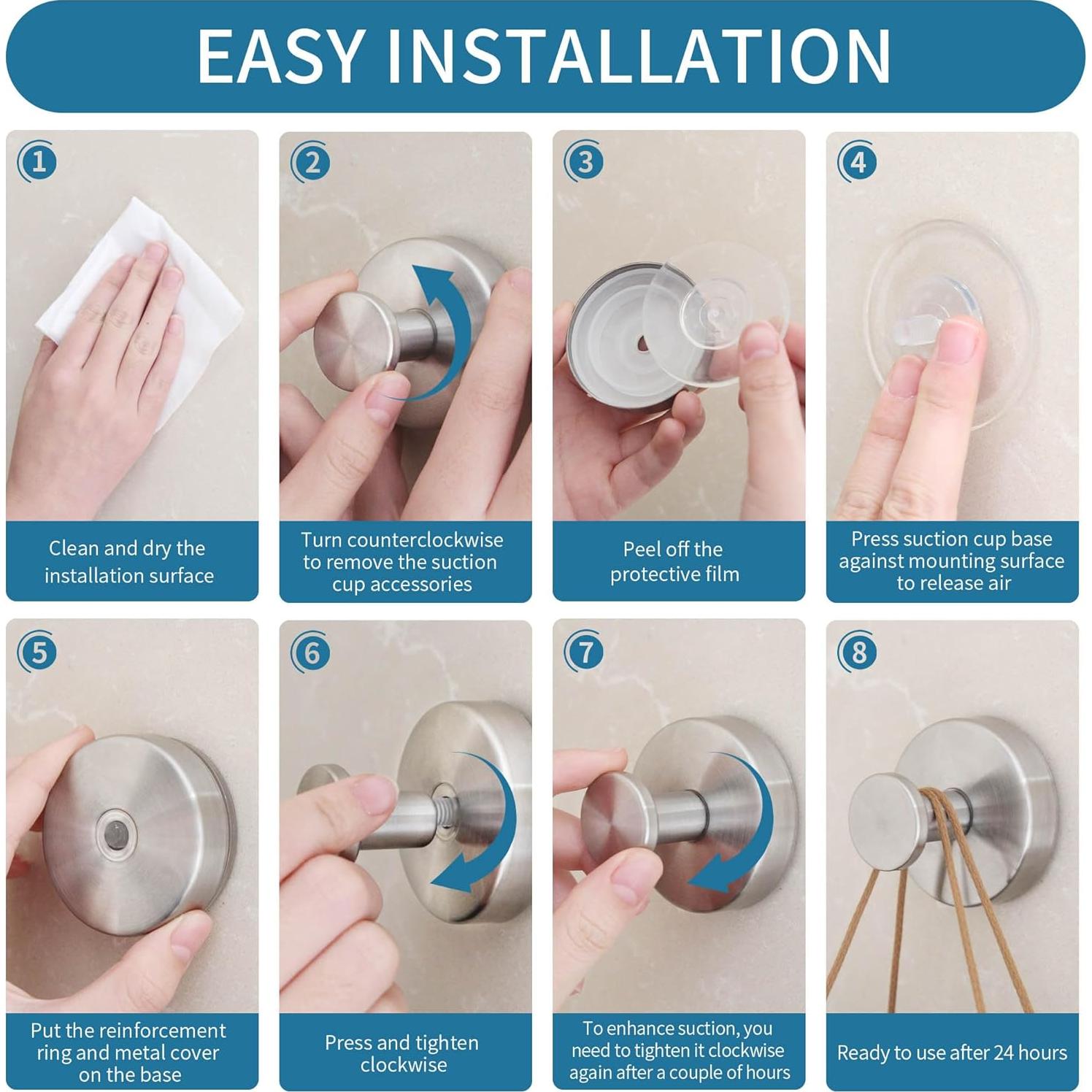 EASY INSTALLATION

1
Clean and dry the installation surface

2
Turn counterclockwise to remove the suction cup accessories

3
Peel off the protective film

4
Press suction cup base against mounting surface to release air

5
Put the reinforcement ring and metal cover on the base

6
Press and tighten clockwise

7
To enhance suction, you need to tighten it clockwise again after a couple of hours

8
Ready to use after 24 hours