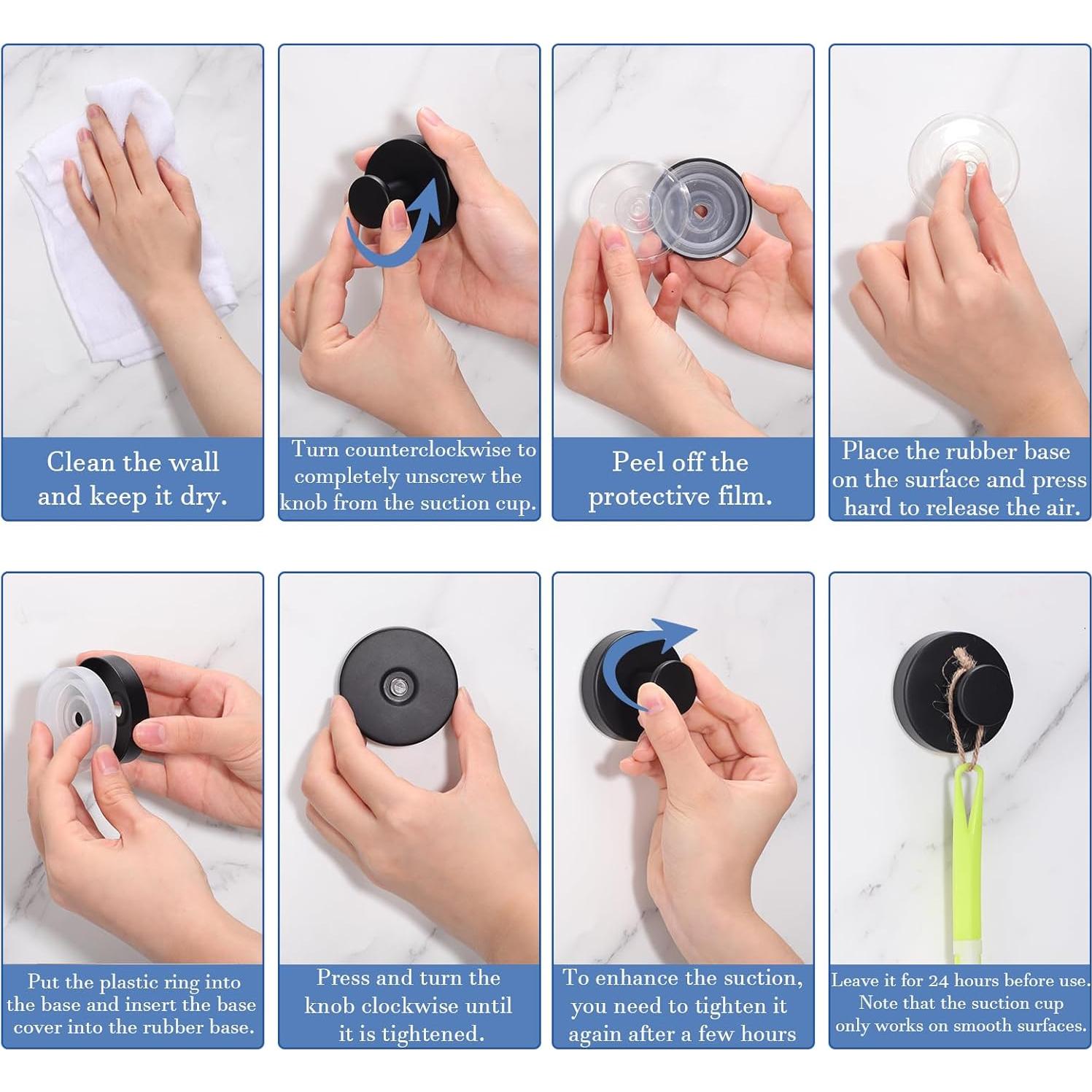 Clean the wall and keep it dry.

Turn counterclockwise to completely unscrew the knob from the suction cup.

Peel off the protective film.

Place the rubber base on the surface and press hard to release the air.

Put the plastic ring into the base and insert the base cover into the rubber base.

Press and turn the knob clockwise until it is tightened.

To enhance the suction, you need to tighten it again after a few hours

Leave it for 24 hours before use. Note that the suction cup only works on smooth surfaces.