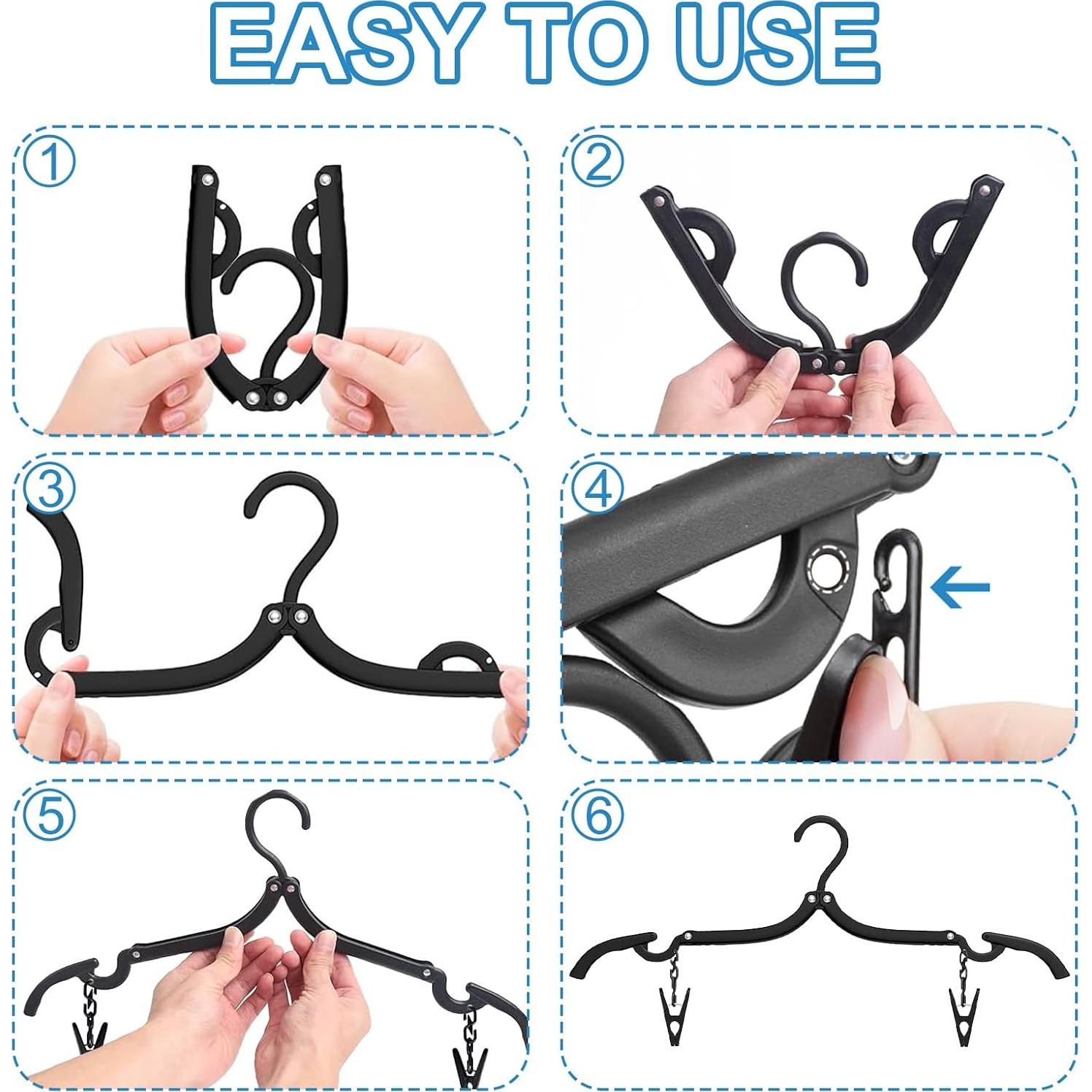 EASY TO USE

①

②

③

④

⑤

⑥