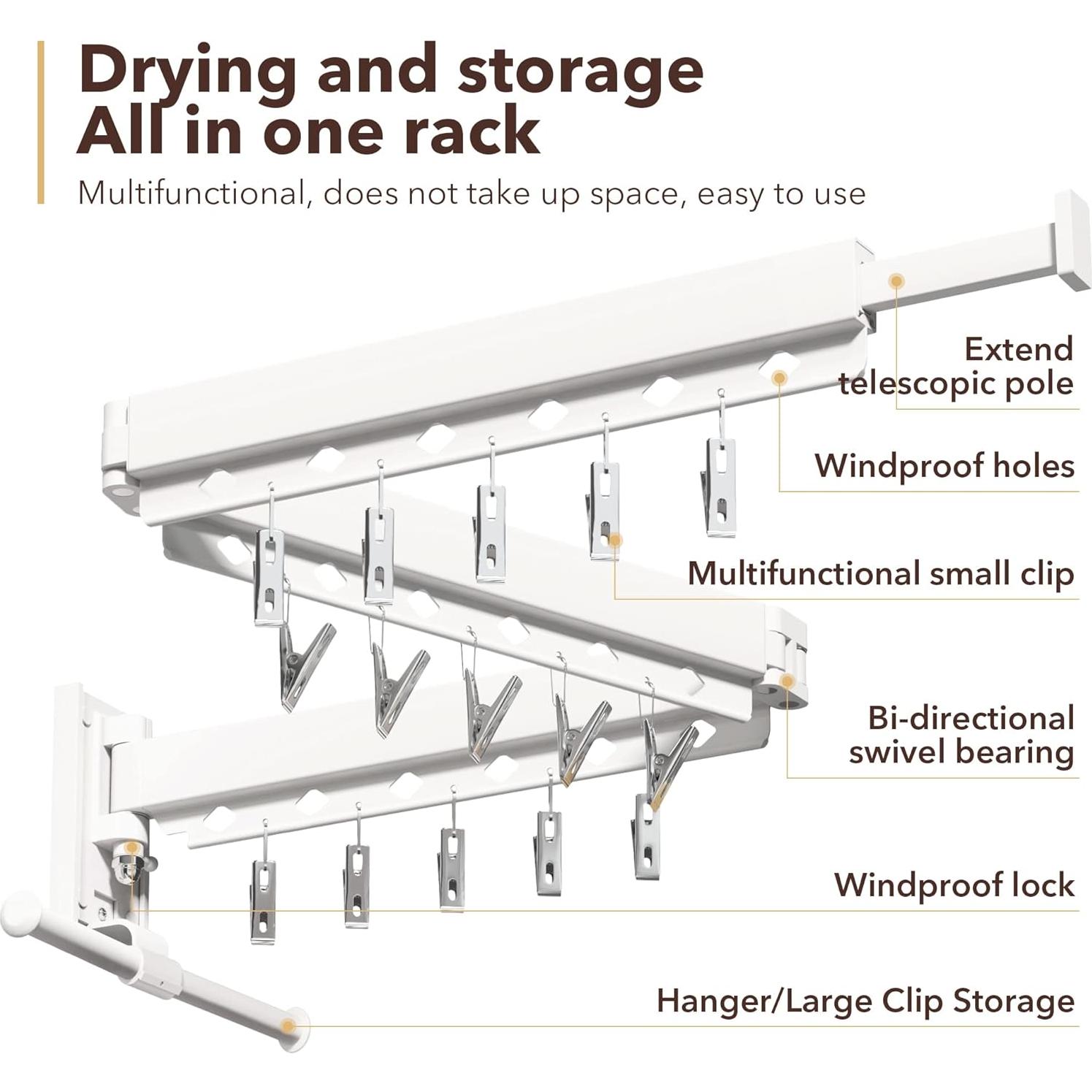 Drying and storage
All in one rack

Multifunctional, does not take up space, easy to use

Extend telescopic pole

Windproof holes

Multifunctional small clip

Bi-directional swivel bearing

Windproof lock

Hanger/Large Clip Storage