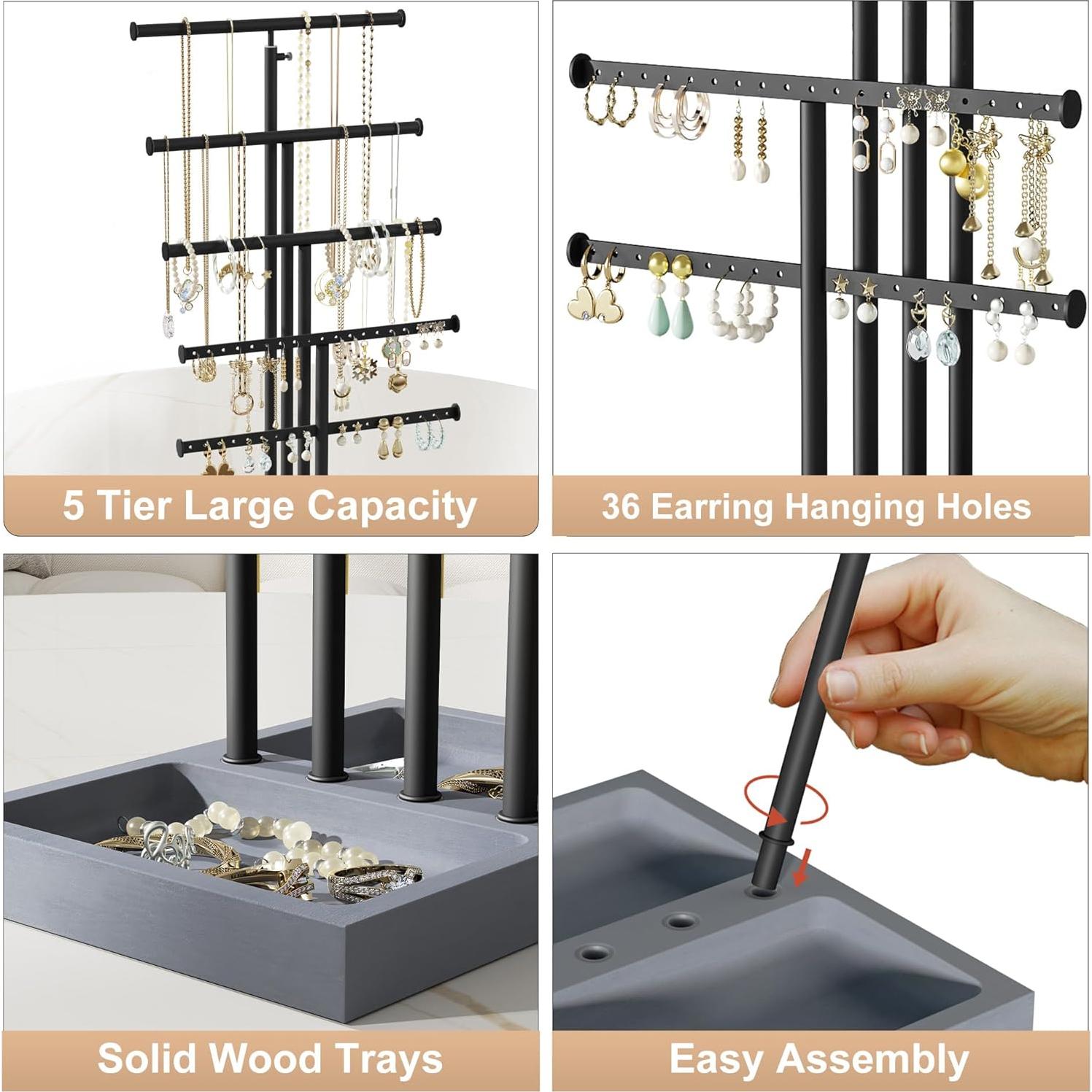 5 Tier Large Capacity

36 Earring Hanging Holes

Solid Wood Trays

Easy Assembly