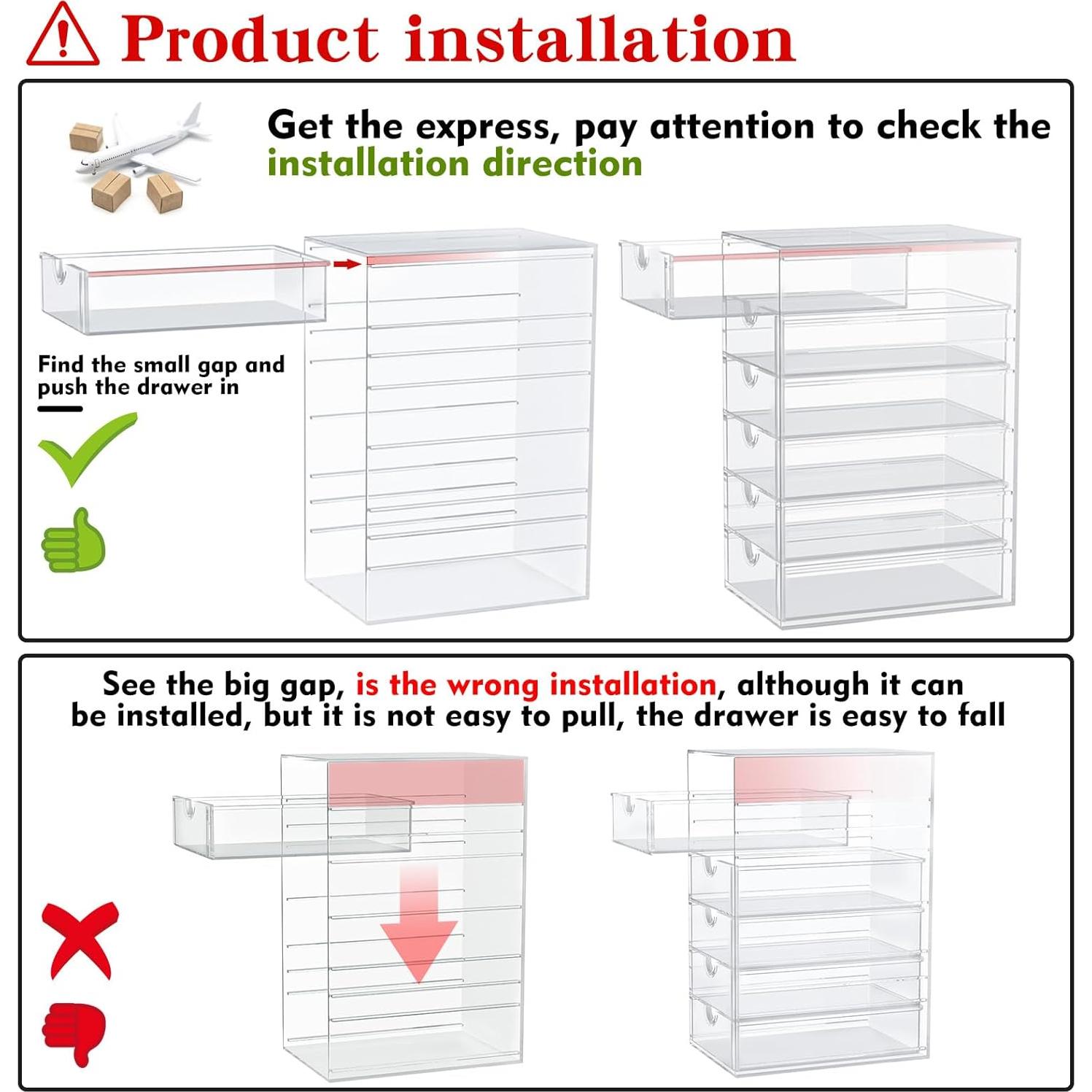 Product installation

Get the express, pay attention to check the installation direction

Find the small gap and push the drawer in

See the big gap, is the wrong installation, although it can be installed, but it is not easy to pull, the drawer is easy to fall