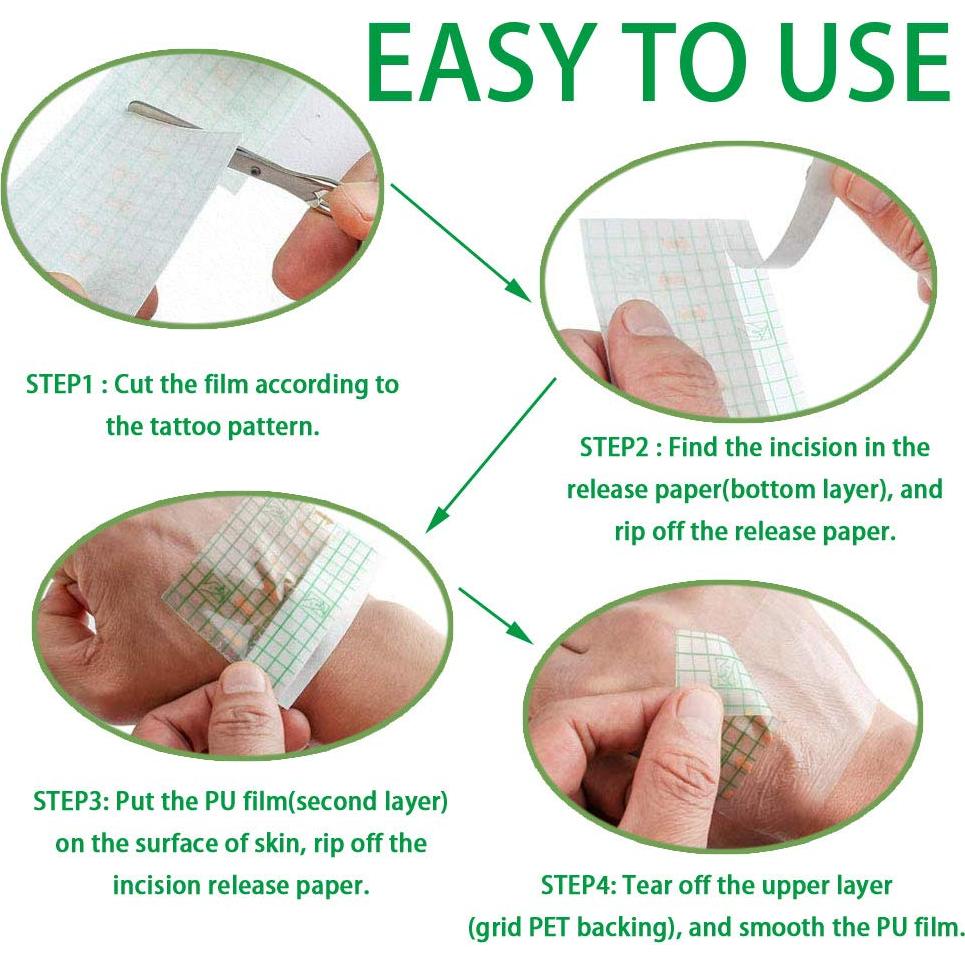 EASY TO USE

STEP1 : Cut the film according to the tattoo pattern.

STEP2 : Find the incision in the release paper(bottom layer), and rip off the release paper.

STEP3: Put the PU film(second layer) on the surface of skin, rip off the incision release paper.

STEP4: Tear off the upper layer (grid PET backing), and smooth the PU film.