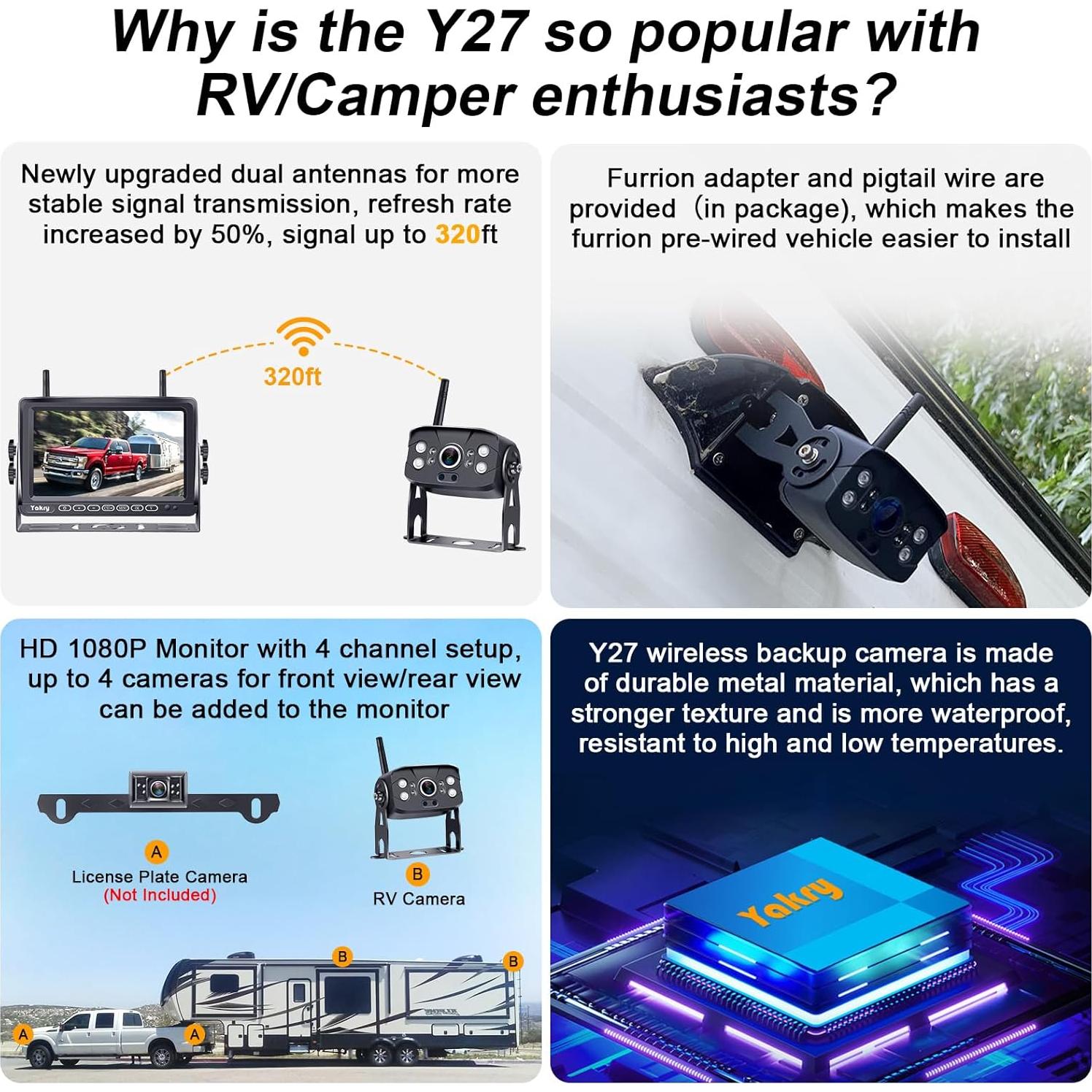 Why is the Y27 so popular with RV/Camper enthusiasts?

Newly upgraded dual antennas for more stable signal transmission, refresh rate increased by 50%, signal up to 320ft

320ft

Yakry

Furrion adapter and pigtail wire are provided (in package), which makes the furrion pre-wired vehicle easier to install

HD 1080P Monitor with 4 channel setup, up to 4 cameras for front view/rear view can be added to the monitor

A
License Plate Camera
(Not Included)

B
RV Camera

B
B
A
A

Y27 wireless backup camera is made of durable metal material, which has a stronger texture and is more waterproof, resistant to high and low temperatures.

Yakry