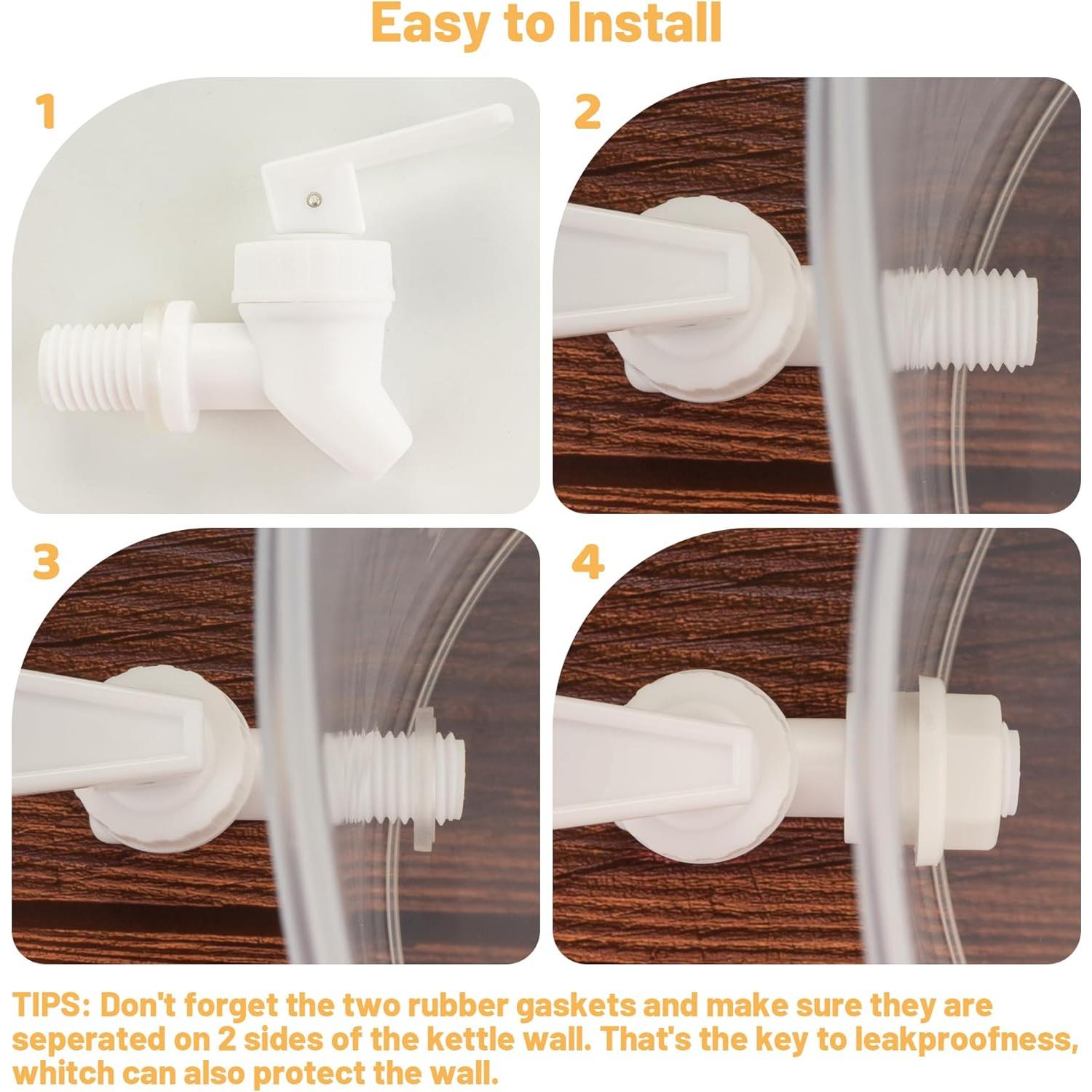 Easy to Install

1

2

3

4

TIPS: Don't forget the two rubber gaskets and make sure they are seperated on 2 sides of the kettle wall. That's the key to leakproofness, whitch can also protect the wall.